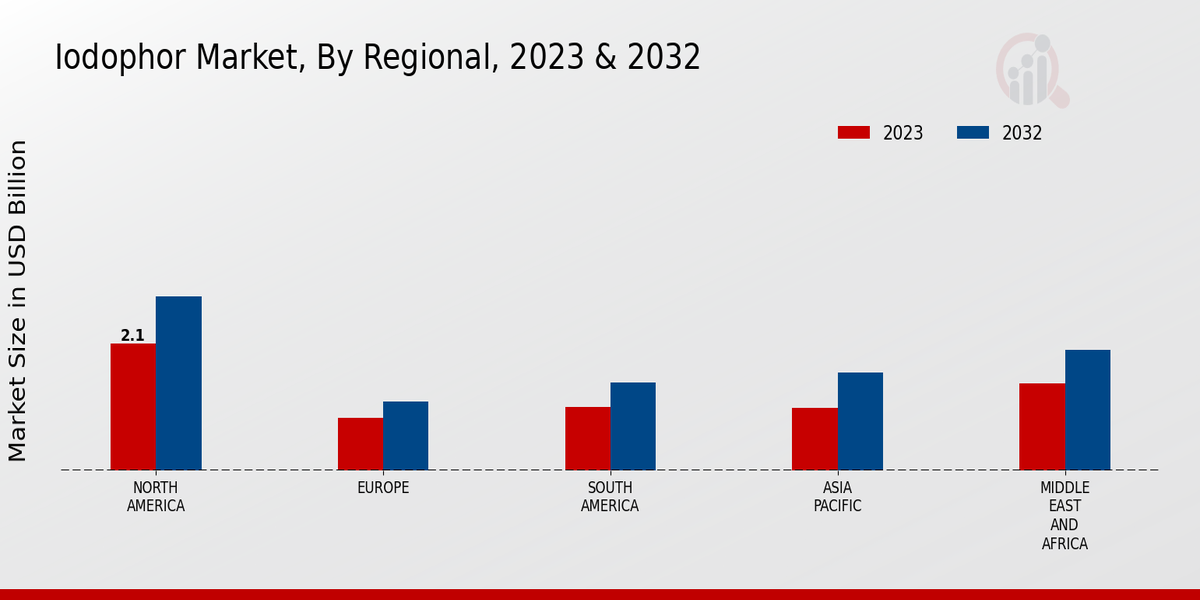 Iodophor Market, By Regional, 2023 & 2032

2023
2032

Market Size in USD Billion

2.1

NORTH AMERICA
EUROPE
SOUTH AMERICA
ASIA PACIFIC
MIDDLE EAST AND AFRICA