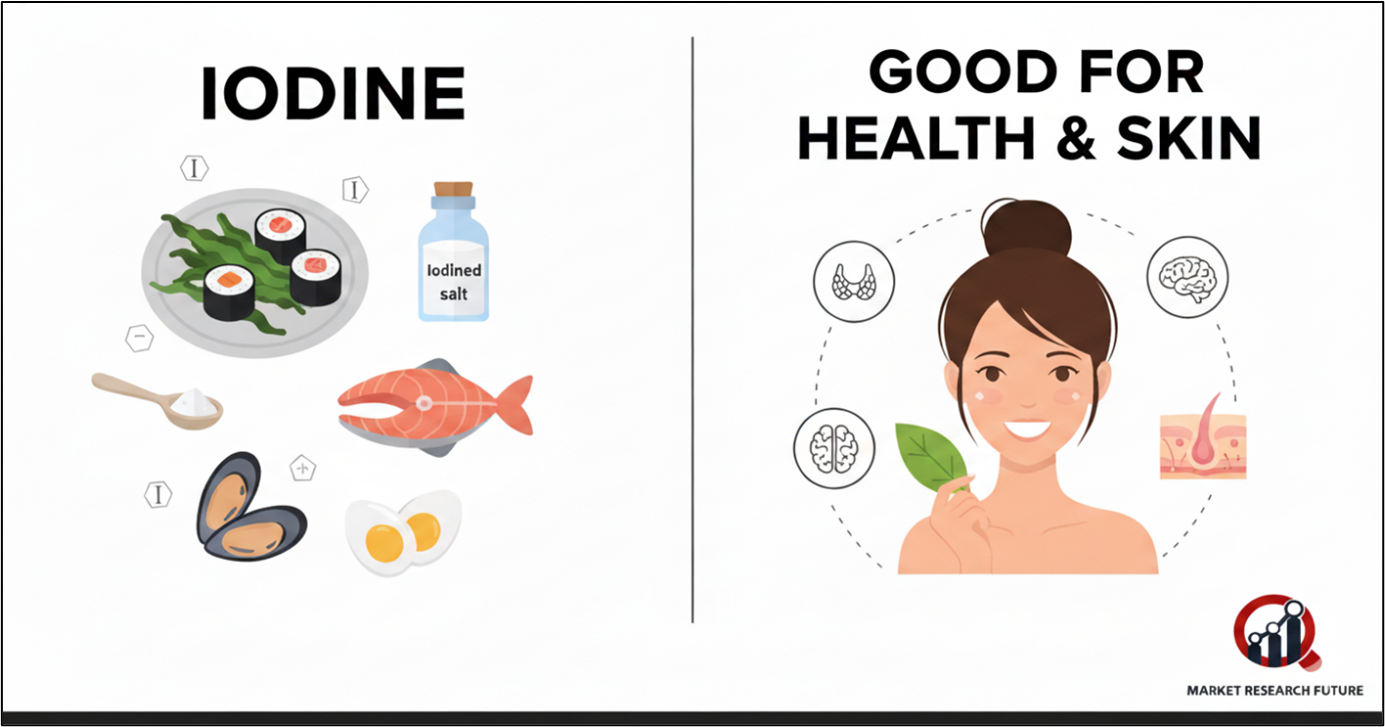 IODINE

I

I

Iodined salt

I

GOOD FOR HEALTH & SKIN

MARKET RESEARCH FUTURE