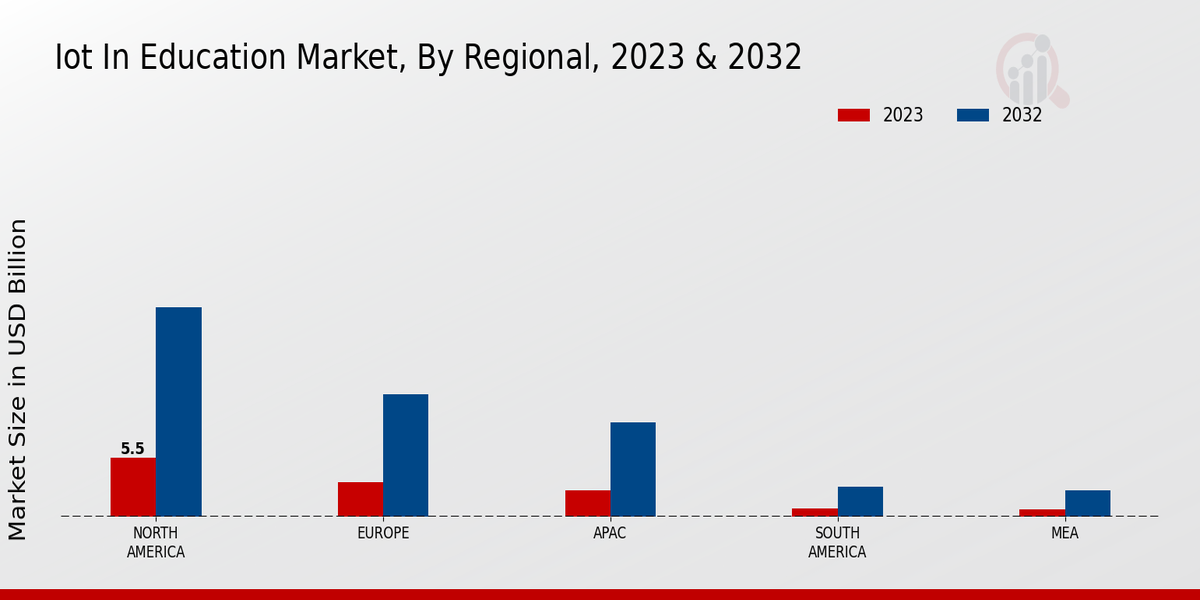 Iot In Education Market, By Regional, 2023 & 2032

2023
2032

Market Size in USD Billion

5.5

NORTH AMERICA
EUROPE
APAC
SOUTH AMERICA
MEA