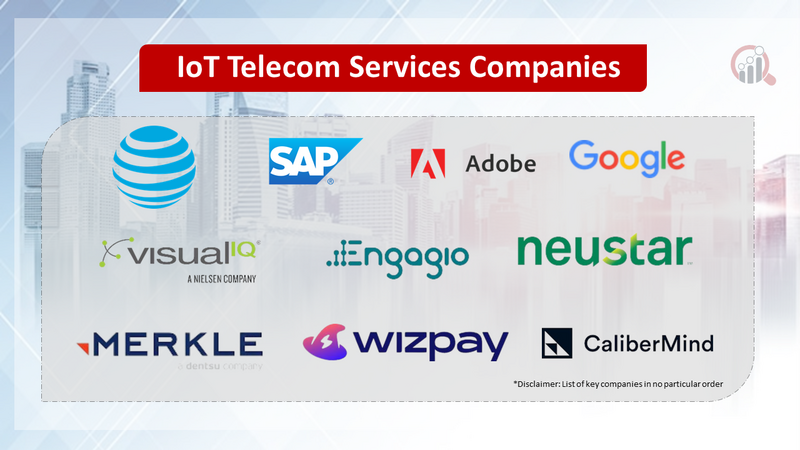 IoT Telecom Services Companies

SAP

Adobe

Google

visualIQ
A NIELSEN COMPANY

Engagio

neustar

MERKLE
a dentsu company

wizpay

CaliberMind

*Disclaimer: List of key companies in no particular order