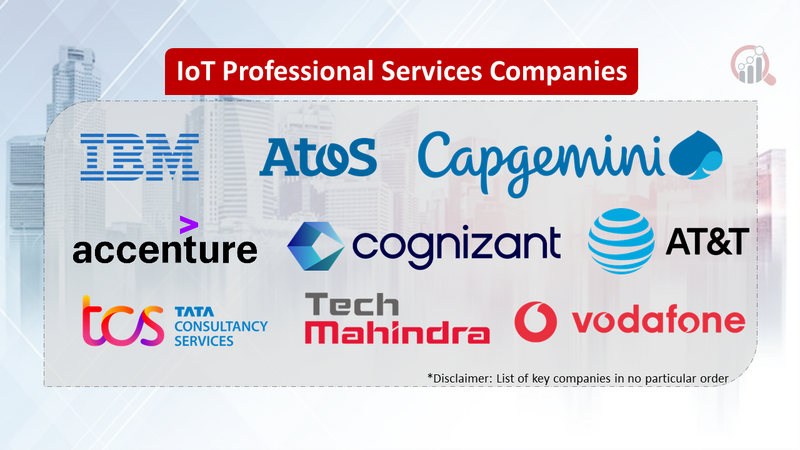 IoT Professional Services Companies

IBM

AtoS

Capgemini

accenture

cognizant

AT&T

tcs TATA CONSULTANCY SERVICES

Tech Mahindra

vodafone

*Disclaimer: List of key companies in no particular order