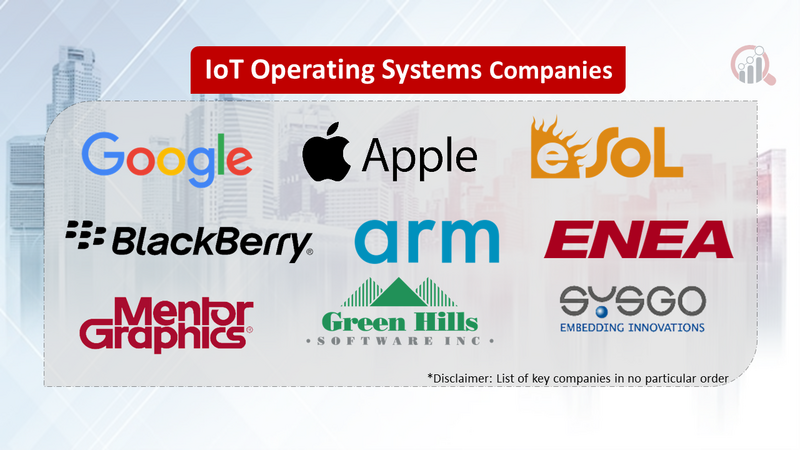 IoT Operating Systems Companies

Google

Apple

eSOL

BlackBerry

arm

ENEA

Mentor Graphics

Green Hills SOFTWARE INC

SYSGO EMBEDDING INNOVATIONS

*Disclaimer: List of key companies in no particular order