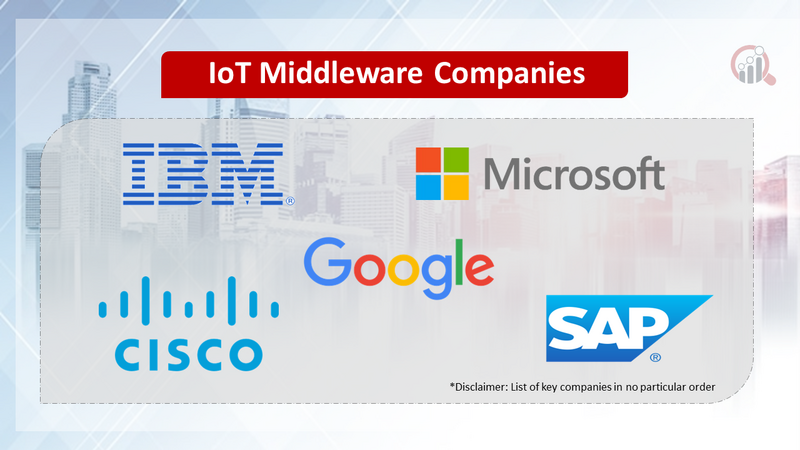 IoT Middleware Companies

IBM®

Microsoft

Google

CISCO

SAP®

*Disclaimer: List of key companies in no particular order