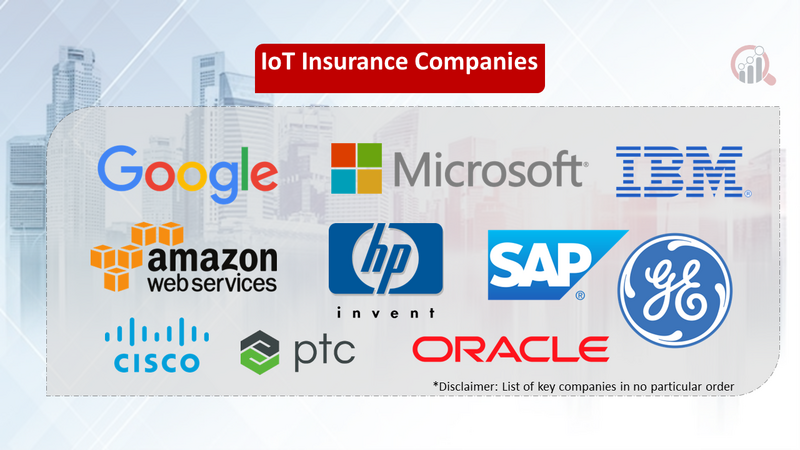 IoT Insurance Companies

Google
Microsoft
IBM
amazon web services
hp invent
SAP
GE
CISCO
ptc
ORACLE

*Disclaimer: List of key companies in no particular order