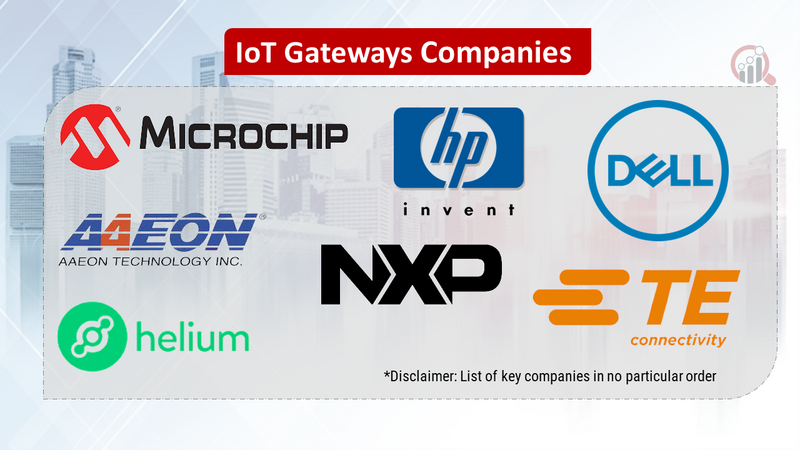 IoT Gateways Companies

MICROCHIP

hp invent

DELL

AAEON

AAEON TECHNOLOGY INC.

NXP

TE connectivity

helium

*Disclaimer: List of key companies in no particular order