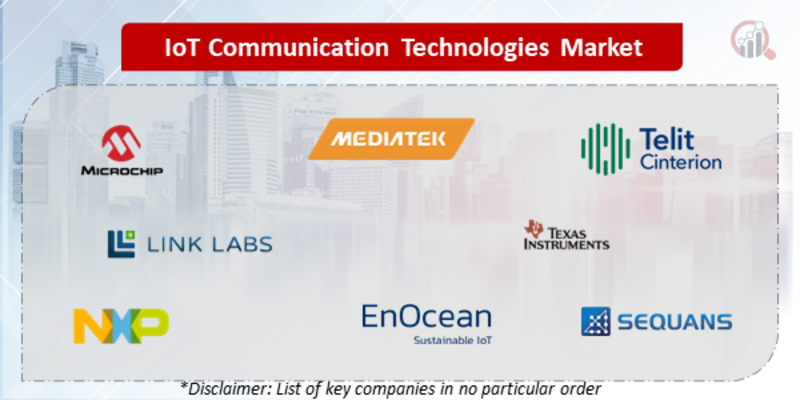 IoT Communication Technologies Market

MICROCHIP

MEDIATEK

Telit Cinterion

LINK LABS

TEXAS INSTRUMENTS

NXP

EnOcean
Sustainable IoT

SEQUANS

*Disclaimer: List of key companies in no particular order