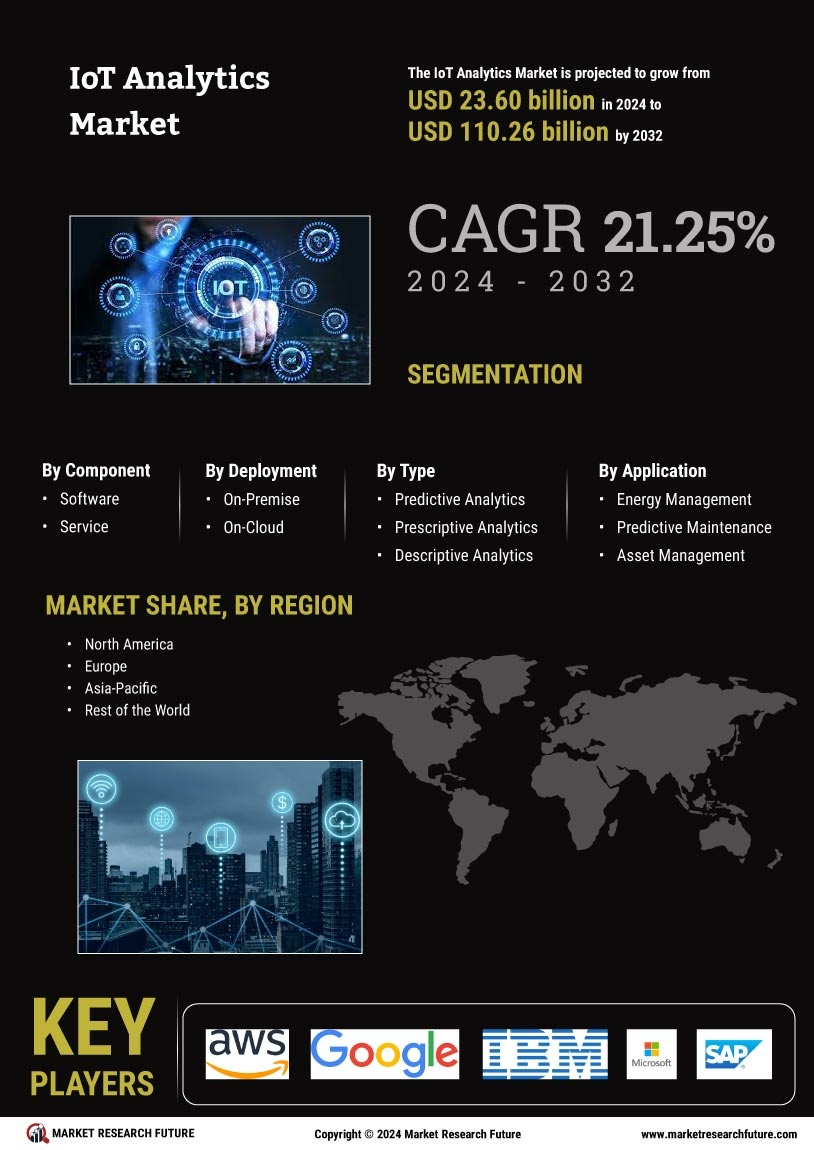 IoT Analytics Market

The IoT Analytics Market is projected to grow from USD 23.60 billion in 2024 to USD 110.26 billion by 2032

IOT

CAGR 21.25%
2024 - 2032

SEGMENTATION

By Component
• Software
• Service

By Deployment
• On-Premise
• On-Cloud

By Type
• Predictive Analytics
• Prescriptive Analytics
• Descriptive Analytics

By Application
• Energy Management
• Predictive Maintenance
• Asset Management

MARKET SHARE, BY REGION
• North America
• Europe
• Asia-Pacific
• Rest of the World

KEY PLAYERS

aws Google IBM Microsoft SAP

MARKET RESEARCH FUTURE

Copyright © 2024 Market Research Future

www.marketresearchfuture.com