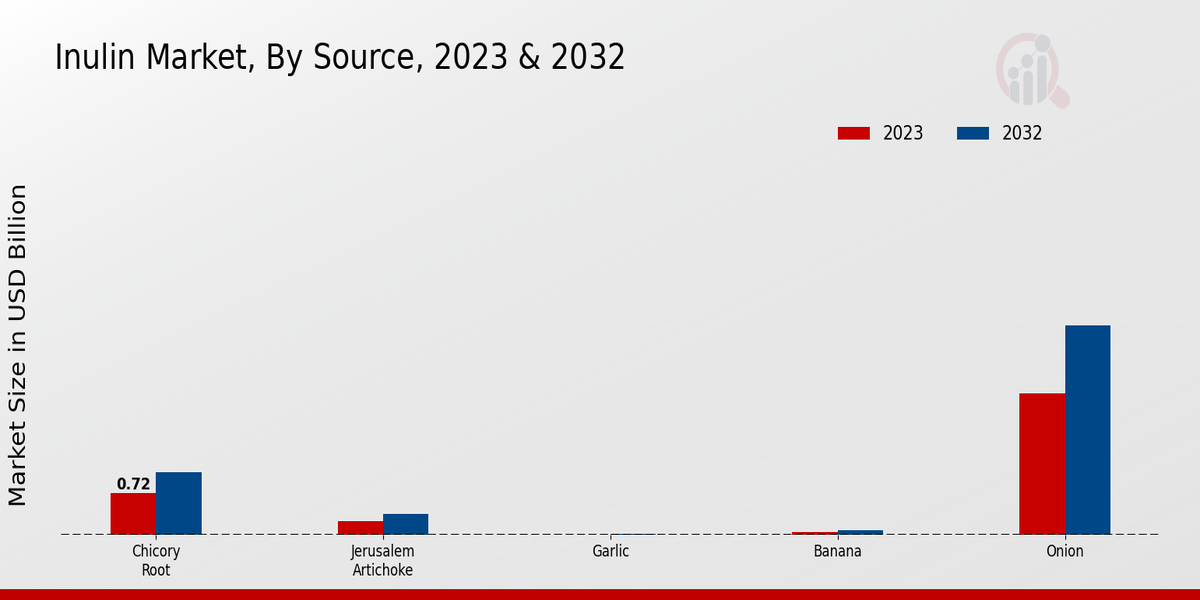 Inulin Market, By Source, 2023 & 2032

2023
2032

Market Size in USD Billion

0.72

Chicory Root
Jerusalem Artichoke
Garlic
Banana
Onion