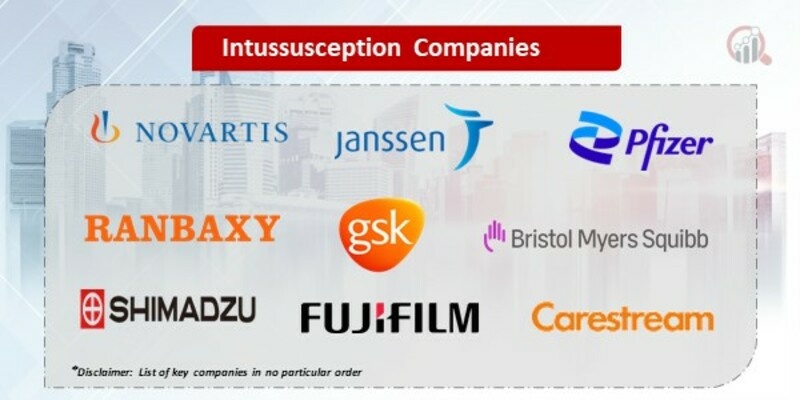 Intussusception Companies

NOVARTIS

janssen

Pfizer

RANBAXY

gsk

Bristol Myers Squibb

SHIMADZU

FUJIFILM

Carestream

*Disclaimer: List of key companies in no particular order