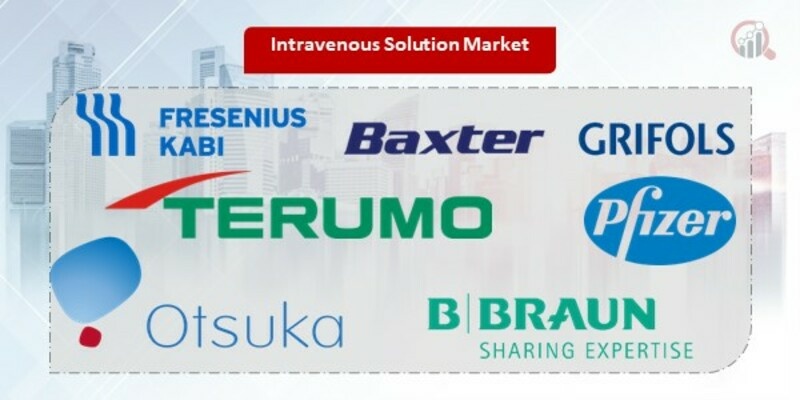 Intravenous Solution Market

FRESENIUS KABI

Baxter

GRIFOLS

TERUMO

Pfizer

Otsuka

B|BRAUN
SHARING EXPERTISE