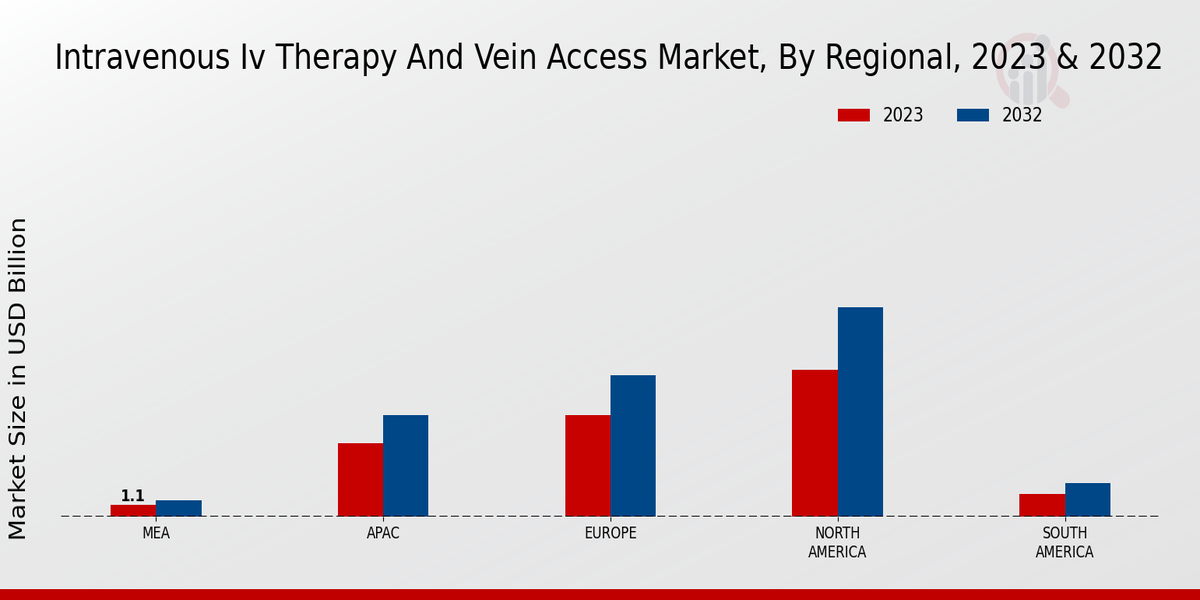 Intravenous Iv Therapy And Vein Access Market, By Regional, 2023 & 2032

2023
2032

Market Size in USD Billion

1.1

MEA
APAC
EUROPE
NORTH AMERICA
SOUTH AMERICA