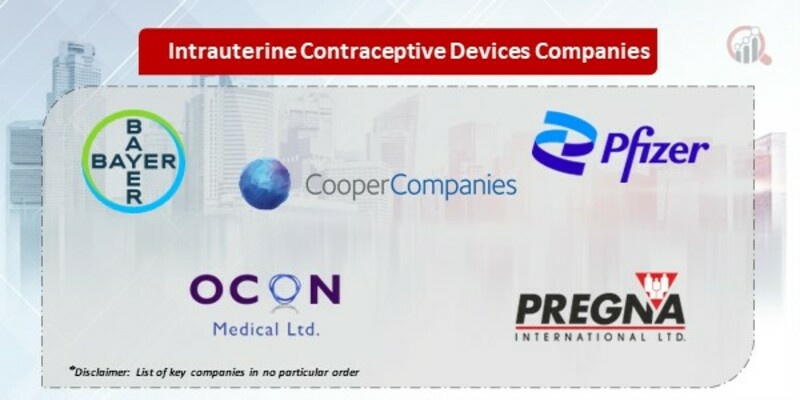 Intrauterine Contraceptive Devices Companies

BAYER
BAYER

CooperCompanies

Pfizer

OCON
Medical Ltd.

PREGNA
INTERNATIONAL LTD.

*Disclaimer: List of key companies in no particular order