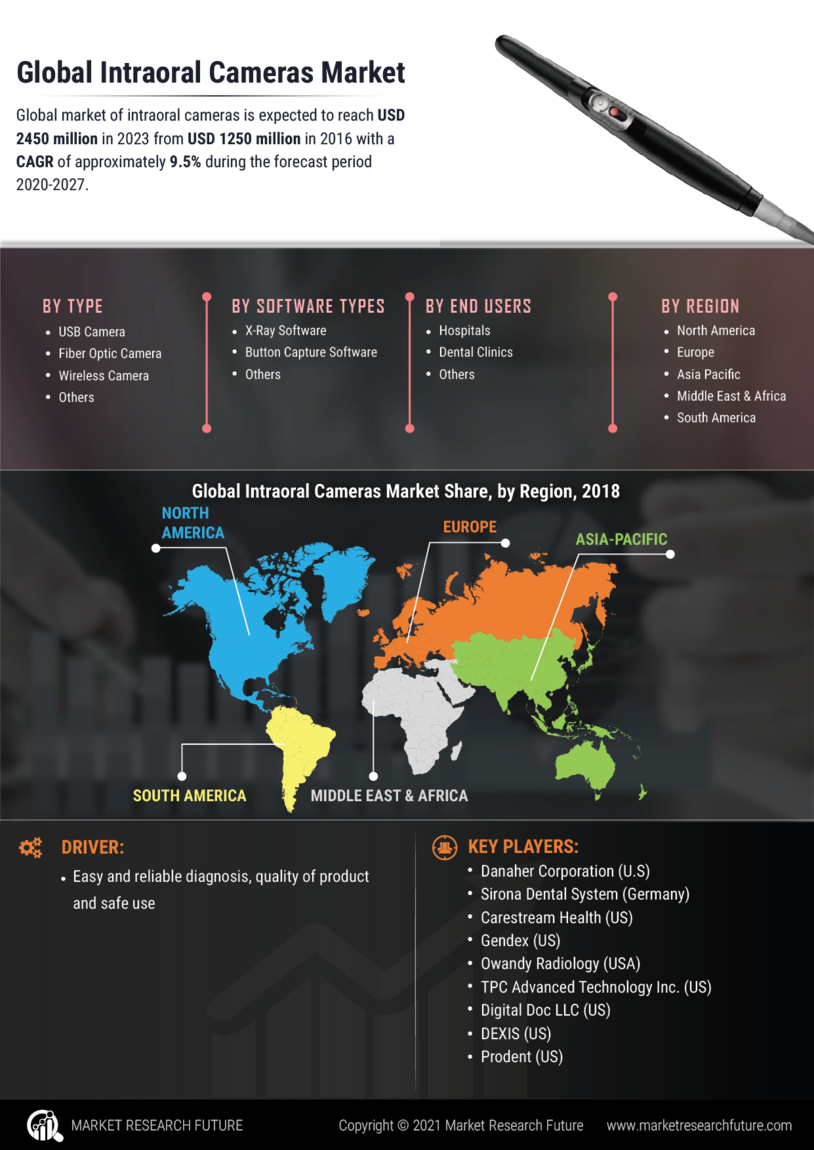 Global Intraoral Cameras Market

Global market of intraoral cameras is expected to reach USD 2450 million in 2023 from USD 1250 million in 2016 with a CAGR of approximately 9.5% during the forecast period 2020-2027.

BY TYPE
- USB Camera
- Fiber Optic Camera
- Wireless Camera
- Others

BY SOFTWARE TYPES
- X-Ray Software
- Button Capture Software
- Others

BY END USERS
- Hospitals
- Dental Clinics
- Others

BY REGION
- North America
- Europe
- Asia Pacific
- Middle East & Africa
- South America

Global Intraoral Cameras Market Share, by Region, 2018

NORTH AMERICA
EUROPE
ASIA-PACIFIC
SOUTH AMERICA
MIDDLE EAST & AFRICA

DRIVER:
- Easy and reliable diagnosis, quality of product and safe use

KEY PLAYERS:
- Danaher Corporation (U.S)
- Sirona Dental System (Germany)
- Carestream Health (US)
- Gendex (US)
- Owandy Radiology (USA)
- TPC Advanced Technology Inc. (US)
- Digital Doc LLC (US)
- DEXIS (US)
- Prodent (US)

MARKET RESEARCH FUTURE
Copyright © 2021 Market Research Future
www.marketresearchfuture.com