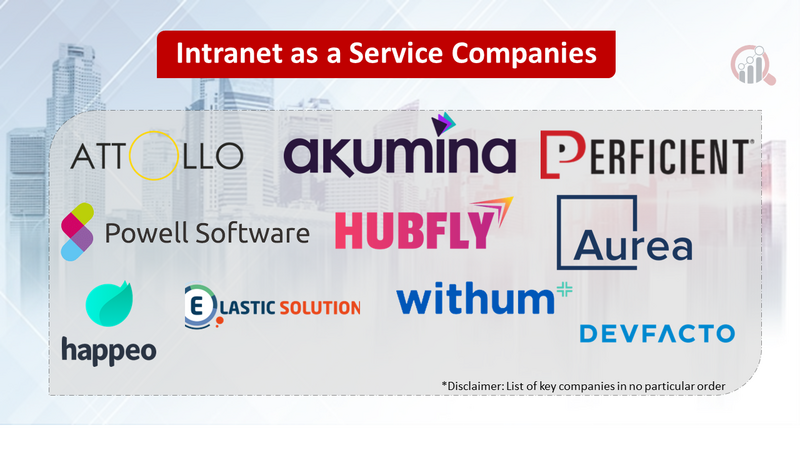 Intranet as a Service Companies

ATTOLLO

akumina

PERFICIENT

Powell Software

HUBFLY

Aurea

happeo

ELASTIC SOLUTION

withum

DEVFACTO

*Disclaimer: List of key companies in no particular order