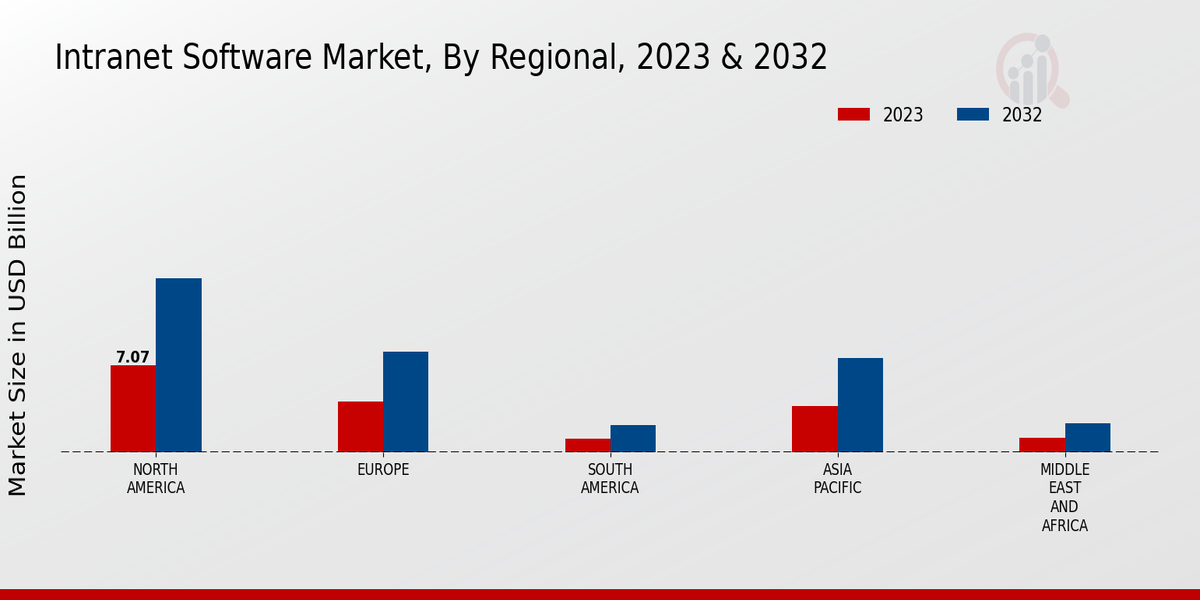 Intranet Software Market, By Regional, 2023 & 2032

2023
2032

Market Size in USD Billion

7.07

NORTH AMERICA
EUROPE
SOUTH AMERICA
ASIA PACIFIC
MIDDLE EAST AND AFRICA