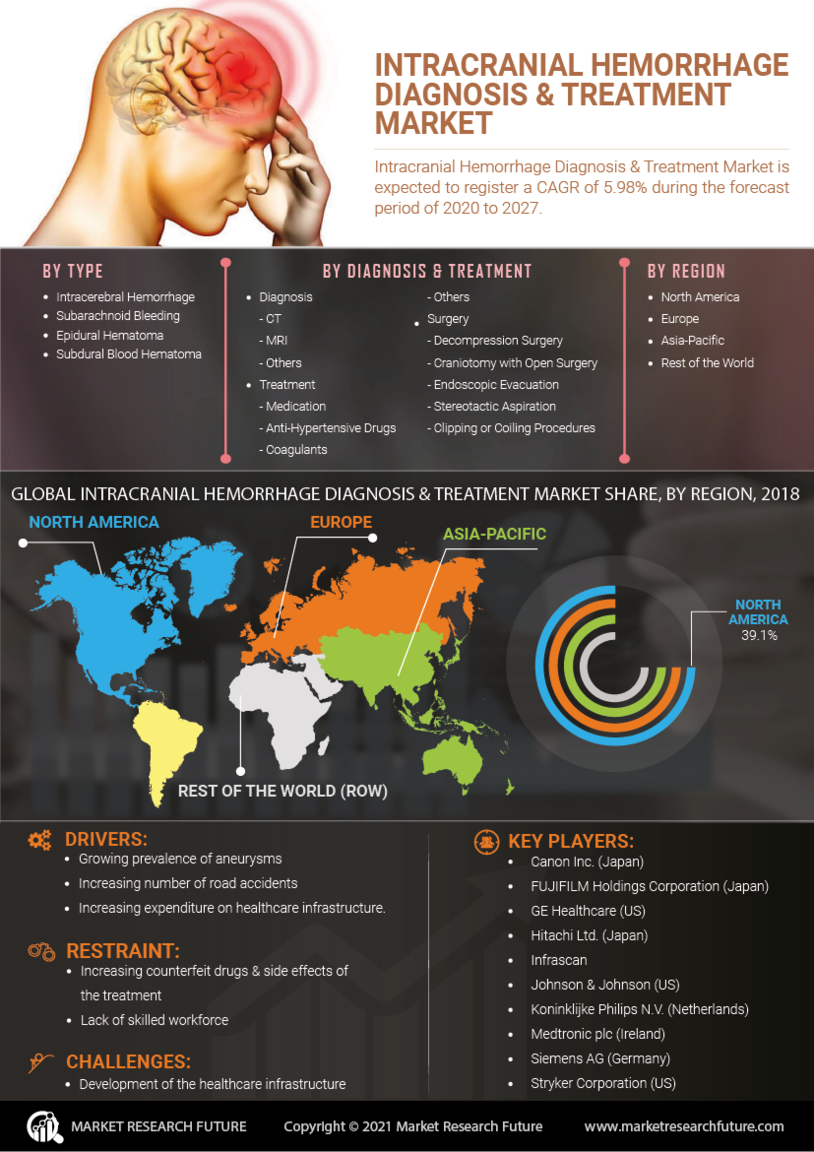 INTRACRANIAL HEMORRHAGE DIAGNOSIS & TREATMENT MARKET

Intracranial Hemorrhage Diagnosis & Treatment Market is expected to register a CAGR of 5.98% during the forecast period of 2020 to 2027.

BY TYPE
• Intracerebral Hemorrhage
• Subarachnoid Bleeding
• Epidural Hematoma
• Subdural Blood Hematoma

BY DIAGNOSIS & TREATMENT
• Diagnosis
- CT
- MRI
- Others
• Treatment
- Medication
- Anti-Hypertensive Drugs
- Coagulants
- Others
• Surgery
- Decompression Surgery
- Craniotomy with Open Surgery
- Endoscopic Evacuation
- Stereotactic Aspiration
- Clipping or Coiling Procedures

BY REGION
• North America
• Europe
• Asia-Pacific
• Rest of the World

GLOBAL INTRACRANIAL HEMORRHAGE DIAGNOSIS & TREATMENT MARKET SHARE, BY REGION, 2018

NORTH AMERICA
EUROPE
ASIA-PACIFIC
REST OF THE WORLD (ROW)
NORTH AMERICA 39.1%

DRIVERS:
• Growing prevalence of aneurysms
• Increasing number of road accidents
• Increasing expenditure on healthcare infrastructure.

RESTRAINT:
• Increasing counterfeit drugs & side effects of the treatment
• Lack of skilled workforce

CHALLENGES:
• Development of the healthcare infrastructure

KEY PLAYERS:
• Canon Inc. (Japan)
• FUJIFILM Holdings Corporation (Japan)
• GE Healthcare (US)
• Hitachi Ltd. (Japan)
• Infrascan
• Johnson & Johnson (US)
• Koninklijke Philips N.V. (Netherlands)
• Medtronic plc (Ireland)
• Siemens AG (Germany)
• Stryker Corporation (US)

MARKET RESEARCH FUTURE
Copyright © 2021 Market Research Future
www.marketresearchfuture.com