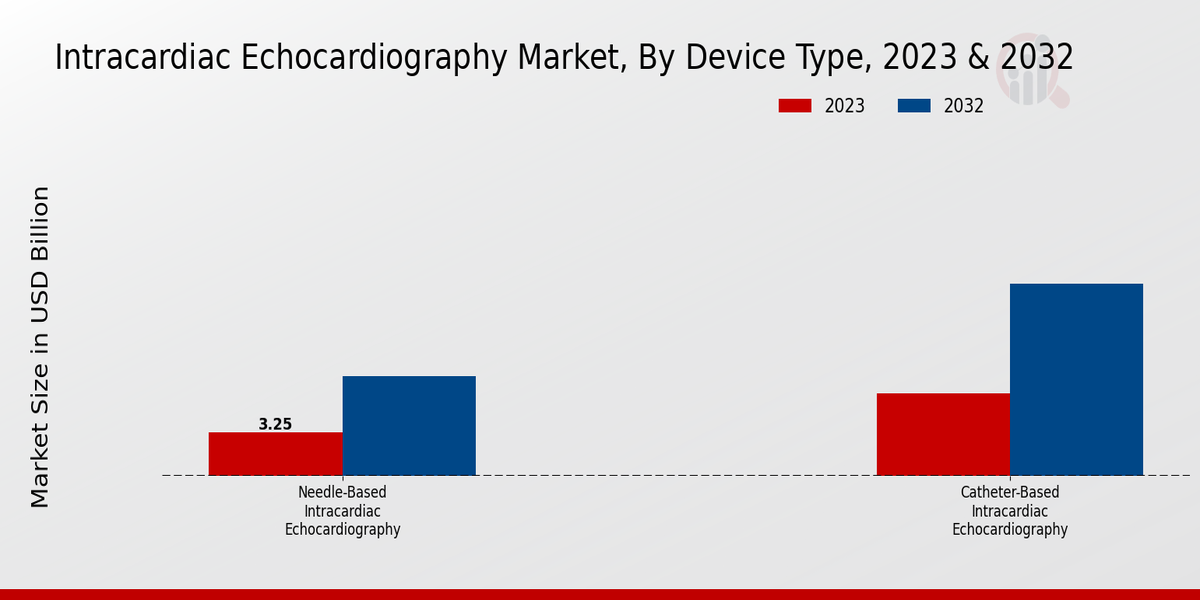 Intracardiac Echocardiography Market, By Device Type, 2023 & 2032

2023 2032

Market Size in USD Billion

3.25

Needle-Based Intracardiac Echocardiography

Catheter-Based Intracardiac Echocardiography