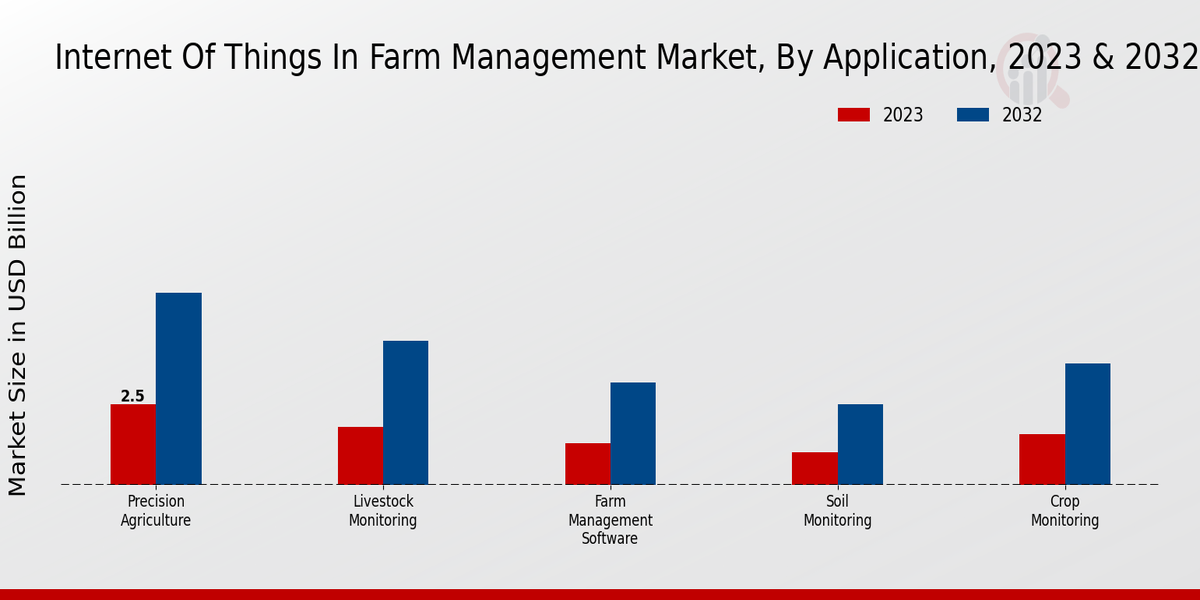 Internet Of Things In Farm Management Market, By Application, 2023 & 2032

2023
2032

Market Size in USD Billion

2.5

Precision Agriculture
Livestock Monitoring
Farm Management Software
Soil Monitoring
Crop Monitoring