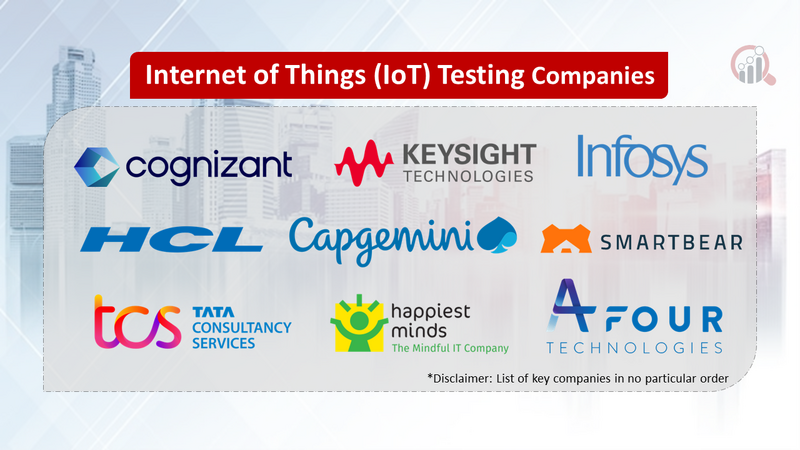 Internet of Things (IoT) Testing Companies

cognizant

KEYSIGHT TECHNOLOGIES

Infosys

HCL

Capgemini

SMARTBEAR

tcs TATA CONSULTANCY SERVICES

happiest minds The Mindful IT Company

A FOUR TECHNOLOGIES

*Disclaimer: List of key companies in no particular order