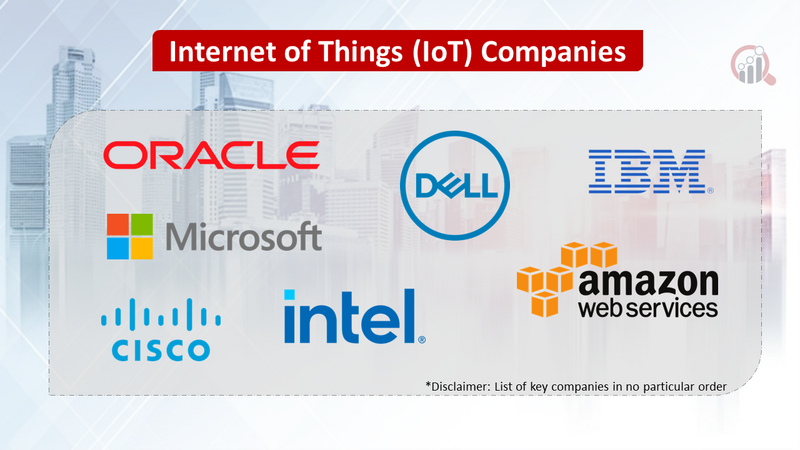 Internet of Things (IoT) Companies

ORACLE

DELL

IBM

Microsoft

amazon web services

CISCO

intel

*Disclaimer: List of key companies in no particular order