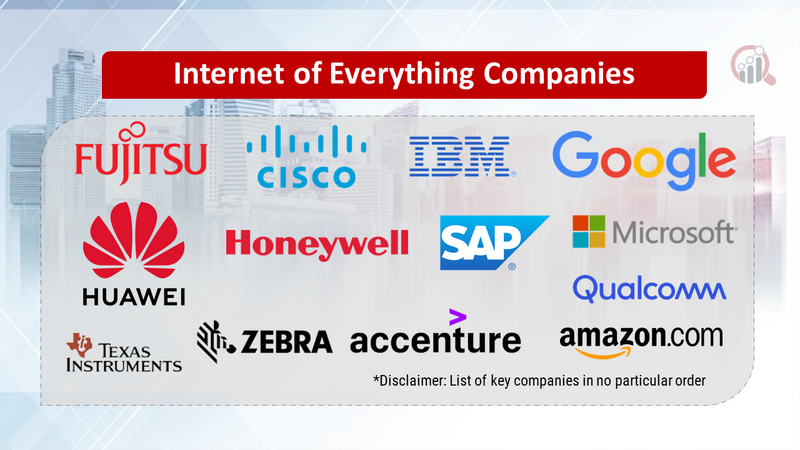 Internet of Everything Companies

FUJITSU

CISCO

IBM

Google

HUAWEI

Honeywell

SAP

Microsoft

Qualcomm

TEXAS INSTRUMENTS

ZEBRA

accenture

amazon.com

*Disclaimer: List of key companies in no particular order