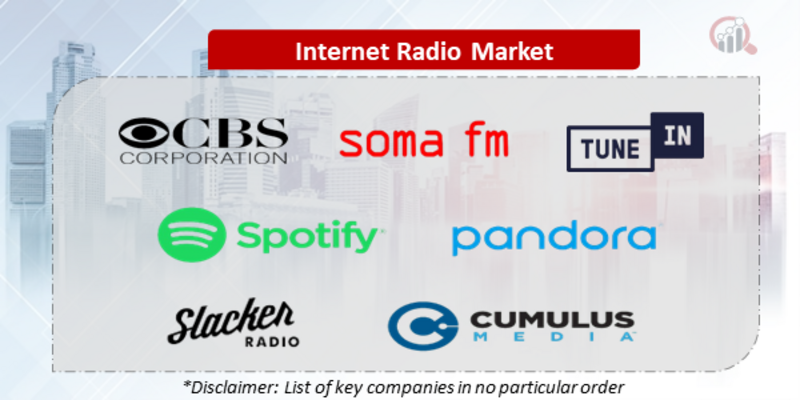 Internet Radio Market

CBS CORPORATION

soma fm

TUNE IN

Spotify

pandora

Slacker RADIO

CUMULUS MEDIA

*Disclaimer: List of key companies in no particular order