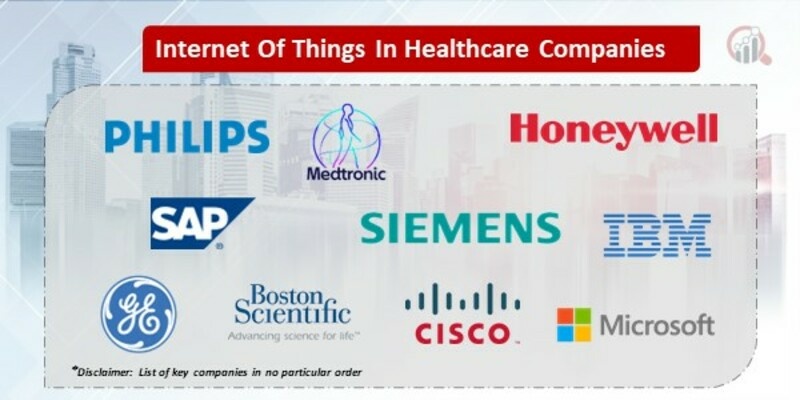 Internet Of Things In Healthcare Companies

PHILIPS

Medtronic

Honeywell

SAP

SIEMENS

IBM

GE

Boston Scientific
Advancing science for life™

CISCO

Microsoft

*Disclaimer: List of key companies in no particular order