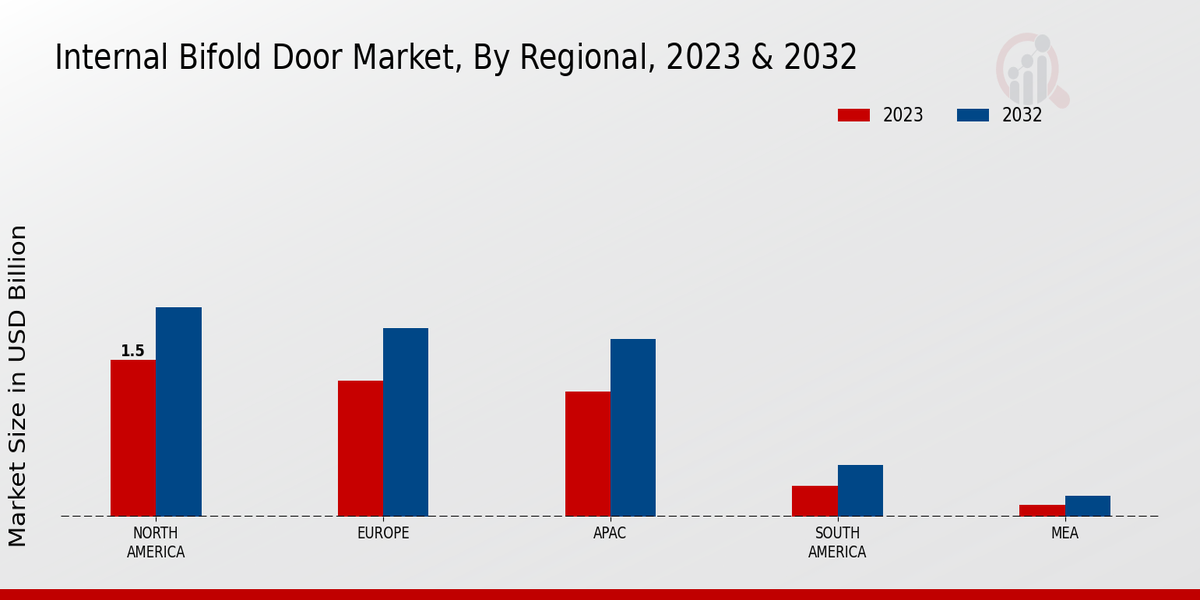 Internal Bifold Door Market, By Regional, 2023 & 2032

2023
2032

Market Size in USD Billion

1.5

NORTH AMERICA
EUROPE
APAC
SOUTH AMERICA
MEA