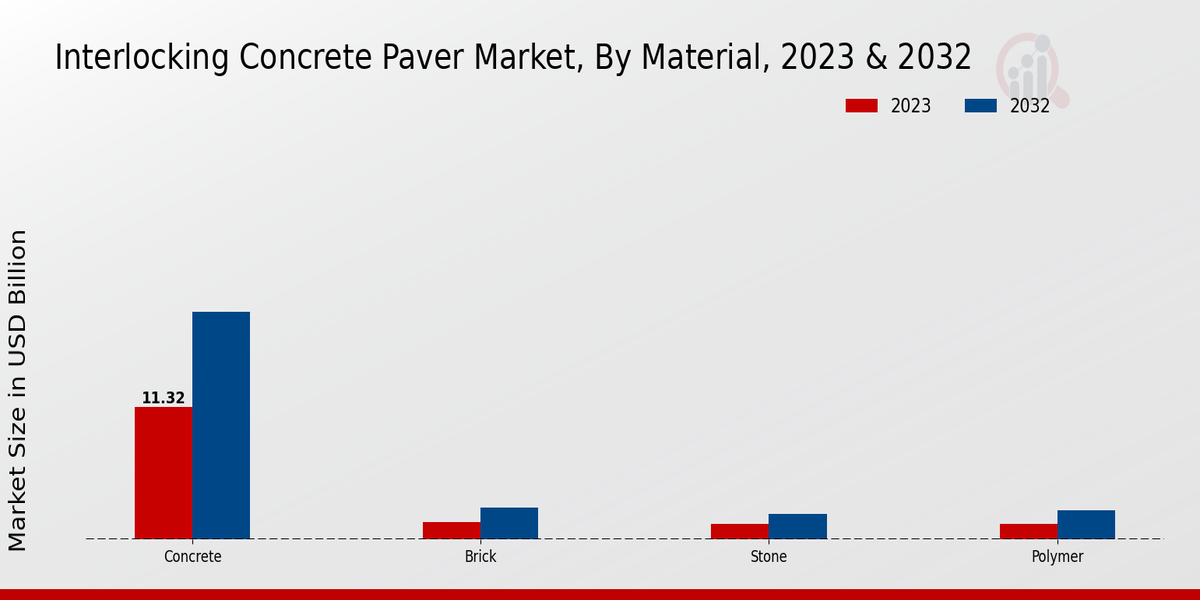 Interlocking Concrete Paver Market, By Material, 2023 & 2032

2023
2032

Market Size in USD Billion

11.32

Concrete
Brick
Stone
Polymer