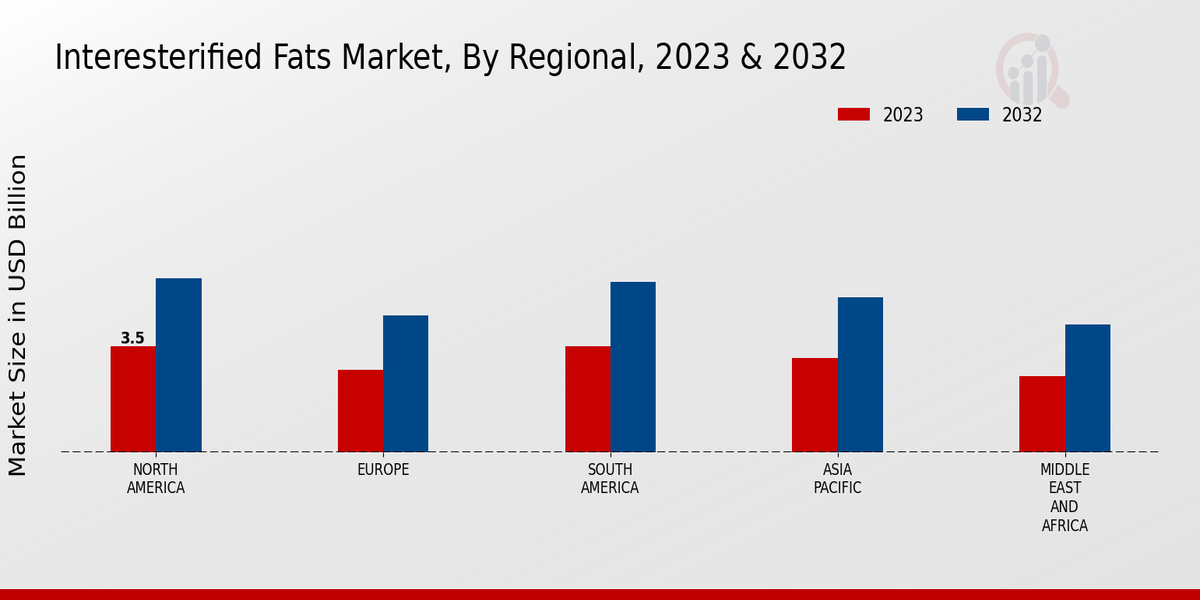 Interesterified Fats Market, By Regional, 2023 & 2032

2023
2032

Market Size in USD Billion

3.5

NORTH AMERICA
EUROPE
SOUTH AMERICA
ASIA PACIFIC
MIDDLE EAST AND AFRICA