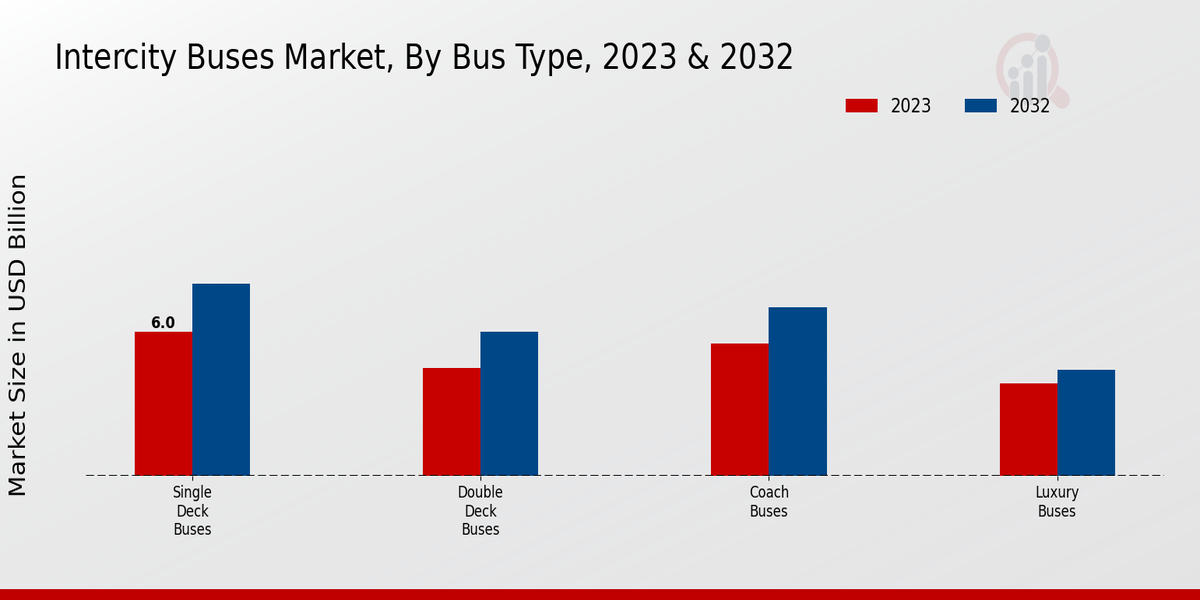 Intercity Buses Market, By Bus Type, 2023 & 2032

2023 2032

Market Size in USD Billion

6.0

Single Deck Buses

Double Deck Buses

Coach Buses

Luxury Buses