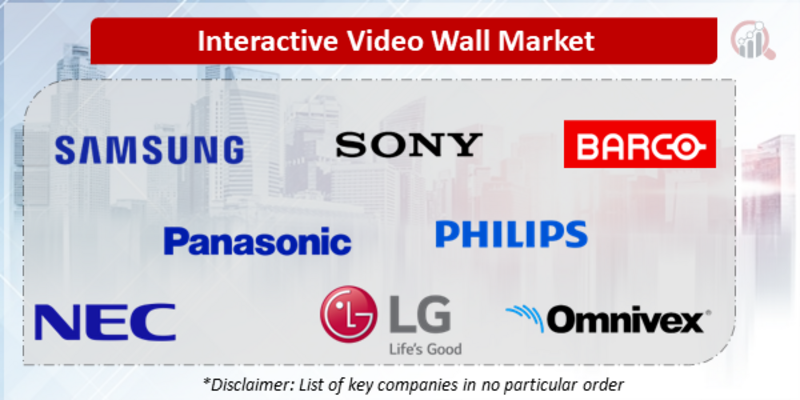 Interactive Video Wall Market

SAMSUNG

SONY

BARCO

Panasonic

PHILIPS

NEC

LG
Life's Good

Omnivex

*Disclaimer: List of key companies in no particular order