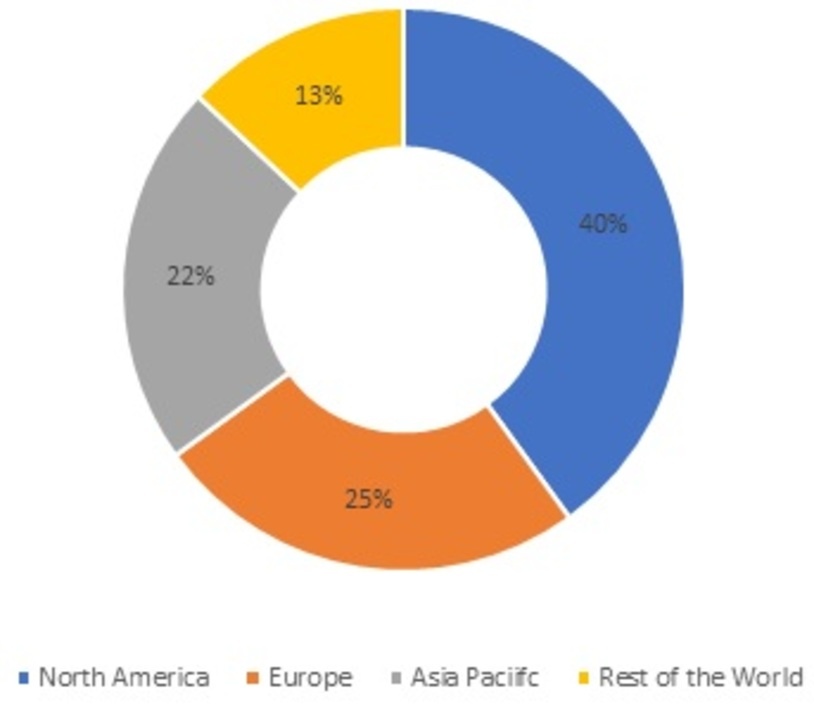 13%

40%

22%

25%

North America Europe Asia Paciifc Rest of the World