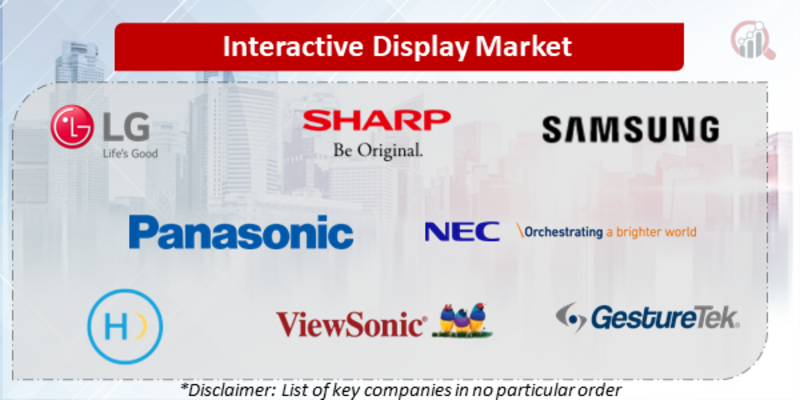 Interactive Display Market

LG
Life's Good

SHARP
Be Original.

SAMSUNG

Panasonic

NEC \Orchestrating a brighter world

H

ViewSonic

GestureTek

*Disclaimer: List of key companies in no particular order