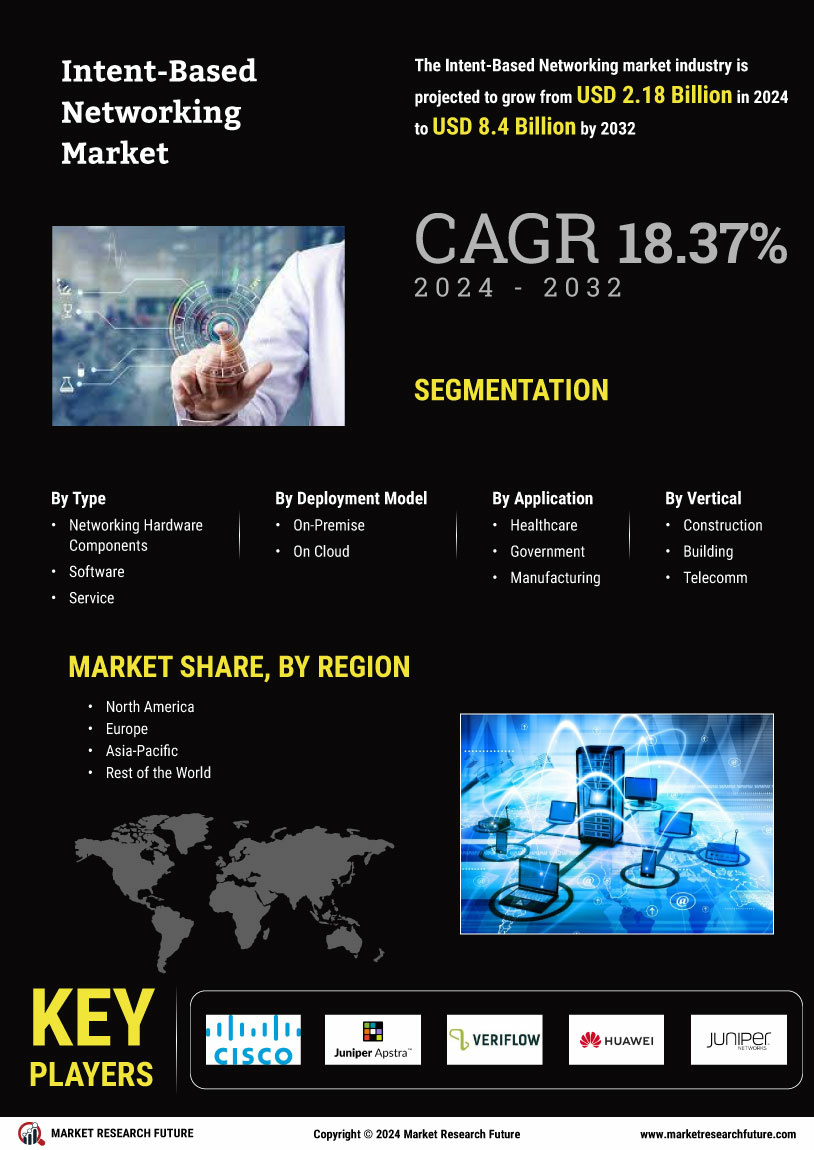 Intent-Based Networking Market

The Intent-Based Networking market industry is projected to grow from USD 2.18 Billion in 2024 to USD 8.4 Billion by 2032

CAGR 18.37%
2024 - 2032

SEGMENTATION

By Type
• Networking Hardware Components
• Software
• Service

By Deployment Model
• On-Premise
• On Cloud

By Application
• Healthcare
• Government
• Manufacturing

By Vertical
• Construction
• Building
• Telecomm

MARKET SHARE, BY REGION
• North America
• Europe
• Asia-Pacific
• Rest of the World

KEY PLAYERS

CISCO
Juniper Apstra
VERIFLOW
HUAWEI
JUNIPER NETWORKS

MARKET RESEARCH FUTURE
Copyright © 2024 Market Research Future
www.marketresearchfuture.com