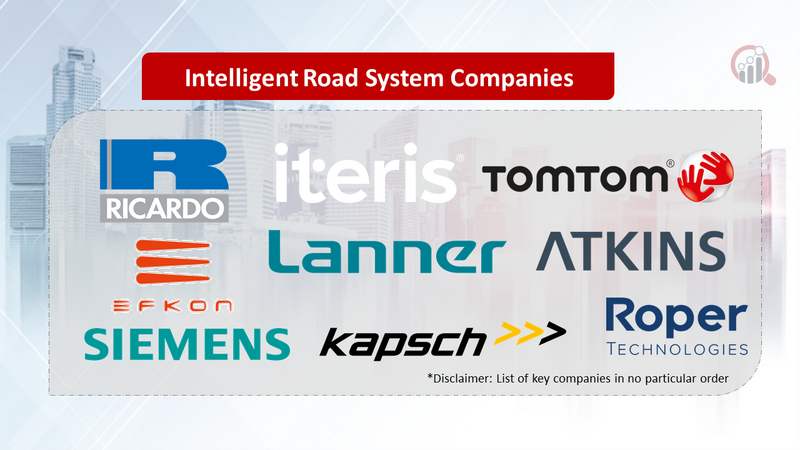 Intelligent Road System Companies

RICARDO

iteris®

TOMTOM®

EFKON

Lanner

ATKINS

SIEMENS

kapsch >>>

Roper
TECHNOLOGIES

*Disclaimer: List of key companies in no particular order