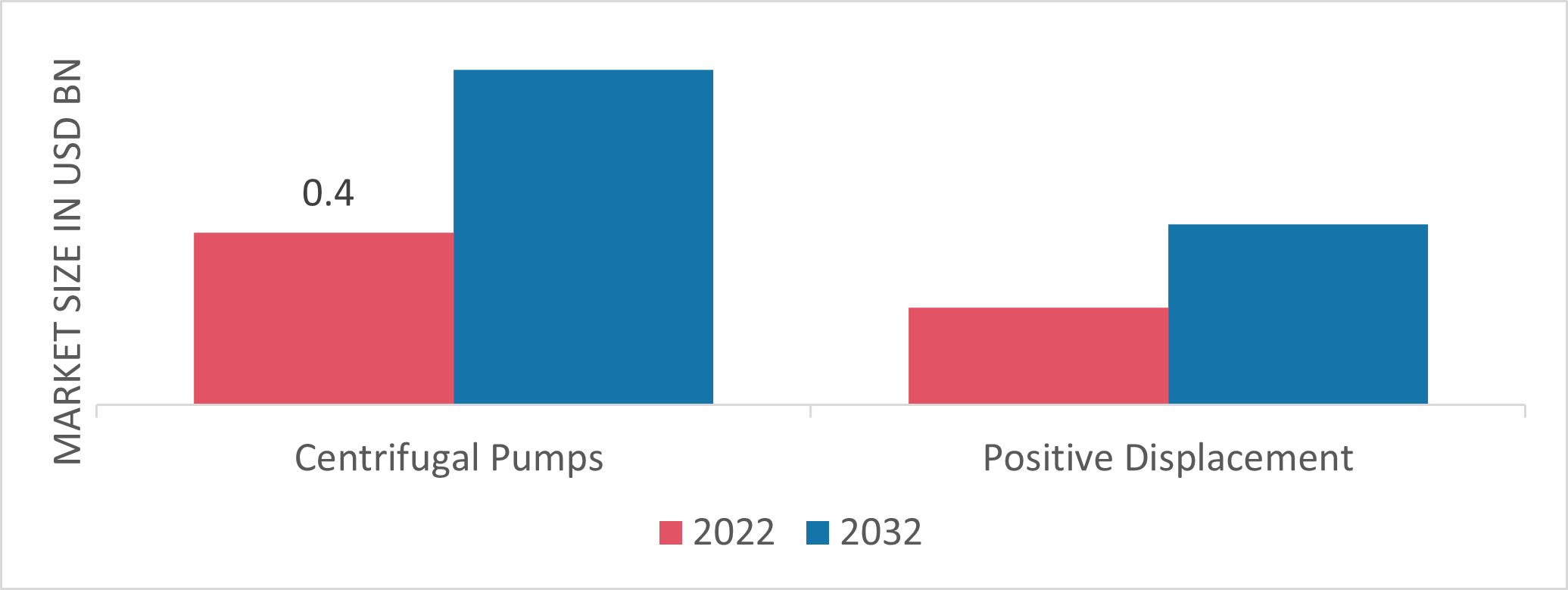 MARKET SIZE IN USD BN

0.4

Centrifugal Pumps

Positive Displacement

2022 2032