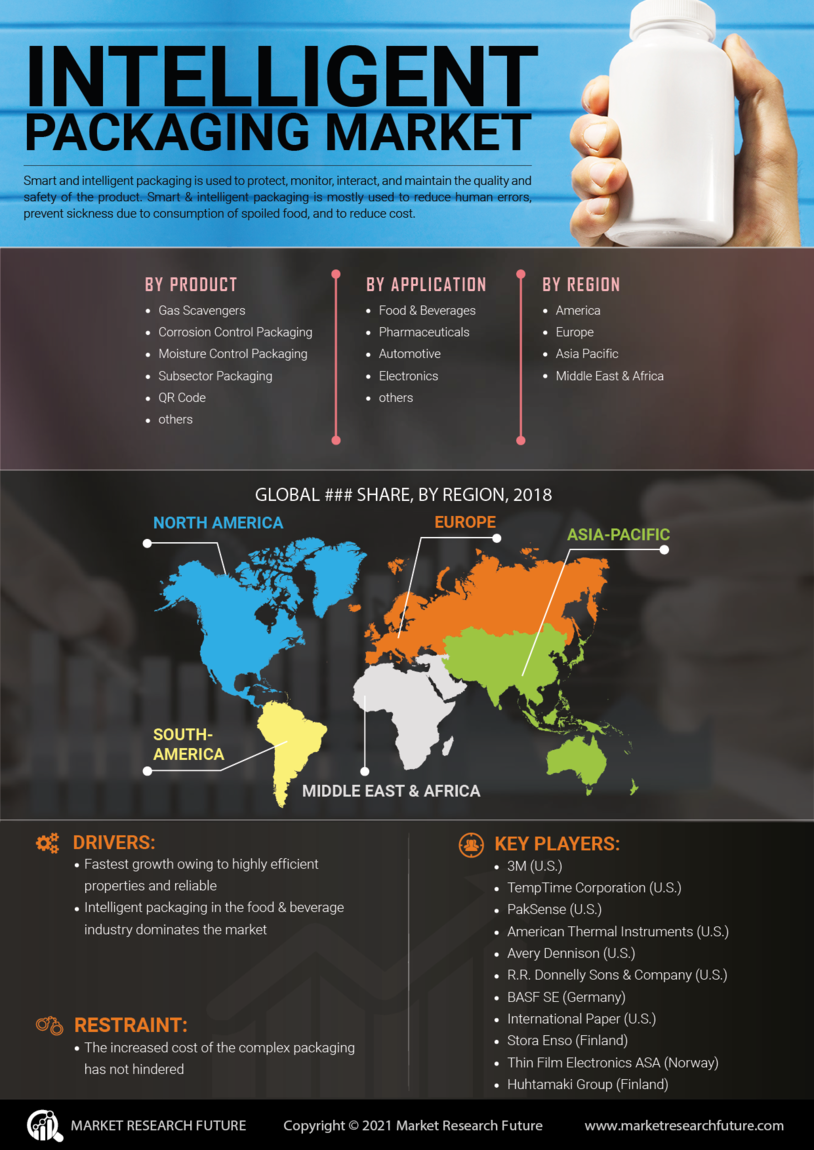 INTELLIGENT
PACKAGING MARKET

Smart and intelligent packaging is used to protect, monitor, interact, and maintain the quality and safety of the product. Smart & intelligent packaging is mostly used to reduce human errors, prevent sickness due to consumption of spoiled food, and to reduce cost.

BY PRODUCT
- Gas Scavengers
- Corrosion Control Packaging
- Moisture Control Packaging
- Subsector Packaging
- QR Code
- others

BY APPLICATION
- Food & Beverages
- Pharmaceuticals
- Automotive
- Electronics
- others

BY REGION
- America
- Europe
- Asia Pacific
- Middle East & Africa

GLOBAL ### SHARE, BY REGION, 2018

NORTH AMERICA
EUROPE
ASIA-PACIFIC
SOUTH-AMERICA
MIDDLE EAST & AFRICA

DRIVERS:
- Fastest growth owing to highly efficient properties and reliable
- Intelligent packaging in the food & beverage industry dominates the market

RESTRAINT:
- The increased cost of the complex packaging has not hindered

KEY PLAYERS:
- 3M (U.S.)
- TempTime Corporation (U.S.)
- PakSense (U.S.)
- American Thermal Instruments (U.S.)
- Avery Dennison (U.S.)
- R.R. Donnelly Sons & Company (U.S.)
- BASF SE (Germany)
- International Paper (U.S.)
- Stora Enso (Finland)
- Thin Film Electronics ASA (Norway)
- Huhtamaki Group (Finland)

MARKET RESEARCH FUTURE
Copyright © 2021 Market Research Future
www.marketresearchfuture.com