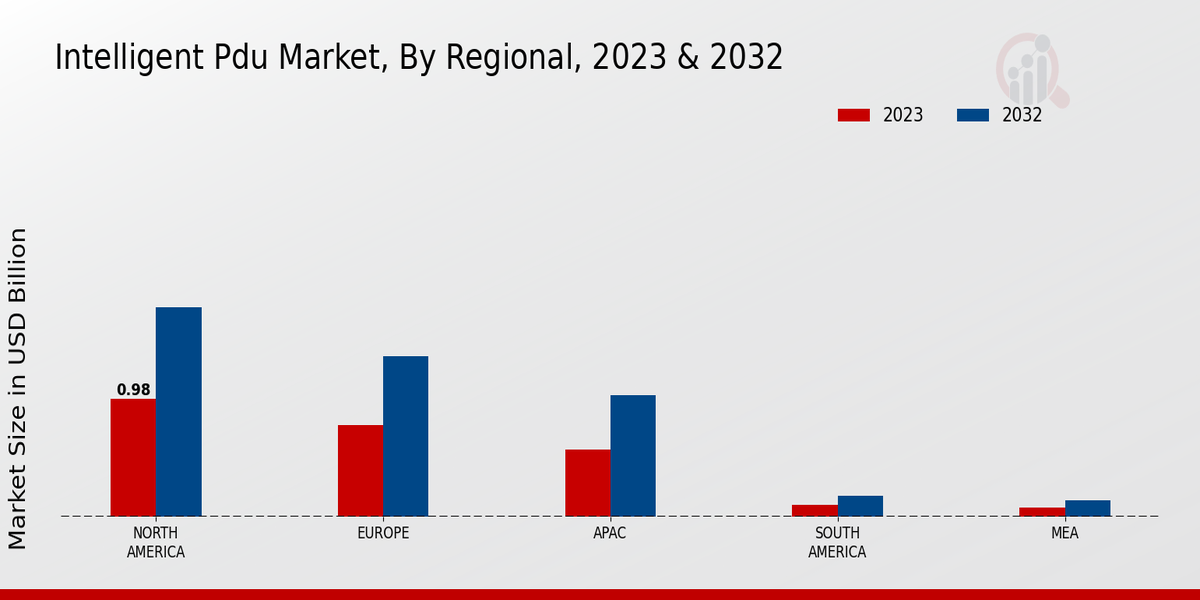 Intelligent Pdu Market, By Regional, 2023 & 2032

2023
2032

Market Size in USD Billion

0.98

NORTH AMERICA
EUROPE
APAC
SOUTH AMERICA
MEA