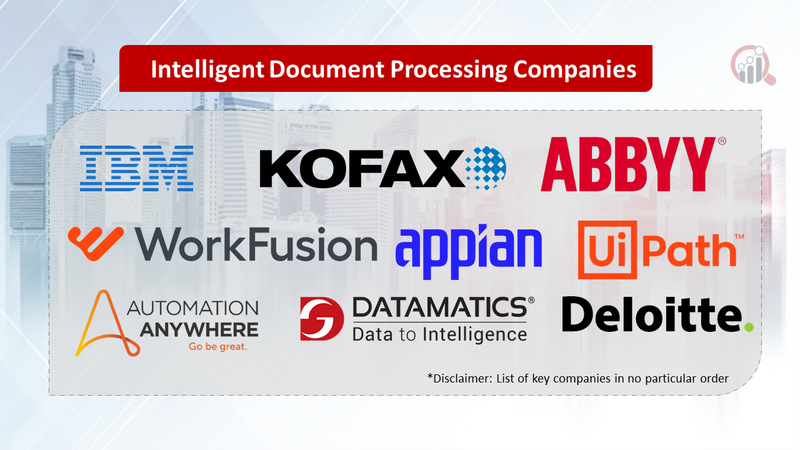 Intelligent Document Processing Companies

IBM

KOFAX

ABBYY®

WorkFusion

appian

UiPath™

AUTOMATION ANYWHERE
Go be great.

DATAMATICS®
Data to Intelligence

Deloitte.

*Disclaimer: List of key companies in no particular order