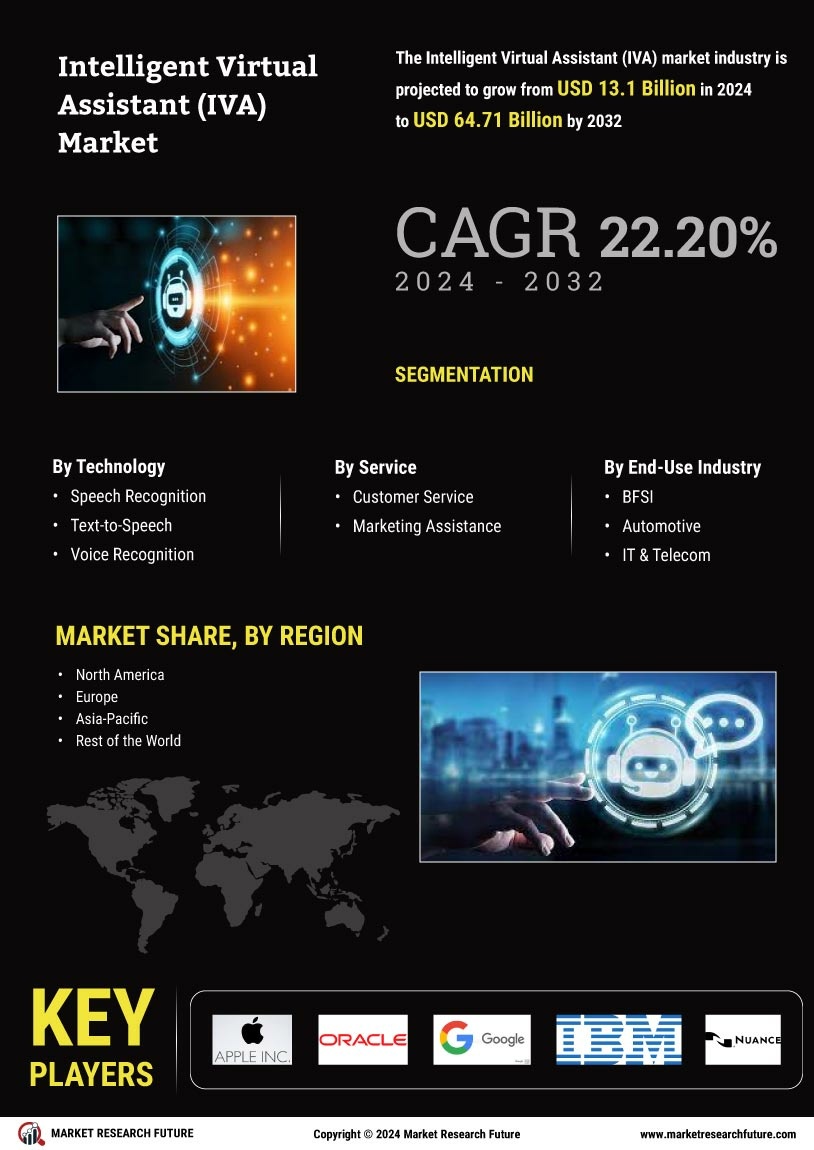 Intelligent Virtual Assistant (IVA) Market

The Intelligent Virtual Assistant (IVA) market industry is projected to grow from USD 13.1 Billion in 2024 to USD 64.71 Billion by 2032

CAGR 22.20%
2024 - 2032

SEGMENTATION

By Technology
• Speech Recognition
• Text-to-Speech
• Voice Recognition

By Service
• Customer Service
• Marketing Assistance

By End-Use Industry
• BFSI
• Automotive
• IT & Telecom

MARKET SHARE, BY REGION
• North America
• Europe
• Asia-Pacific
• Rest of the World

KEY PLAYERS

APPLE INC.
ORACLE
Google
IBM
NUANCE

MARKET RESEARCH FUTURE
Copyright © 2024 Market Research Future
www.marketresearchfuture.com