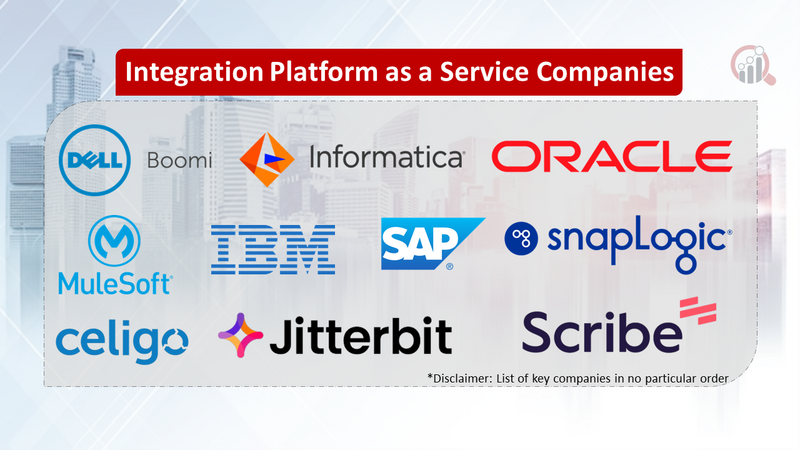 Integration Platform as a Service Companies

DELL Boomi

Informatica

ORACLE

MuleSoft

IBM

SAP

snapLogic

celigo

Jitterbit

Scribe

*Disclaimer: List of key companies in no particular order