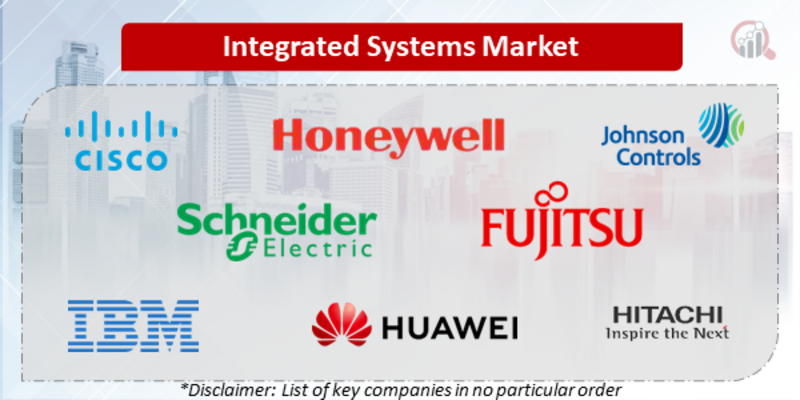 Integrated Systems Market

CISCO

Honeywell

Johnson Controls

Schneider Electric

FUJITSU

IBM

HUAWEI

HITACHI
Inspire the Next

*Disclaimer: List of key companies in no particular order