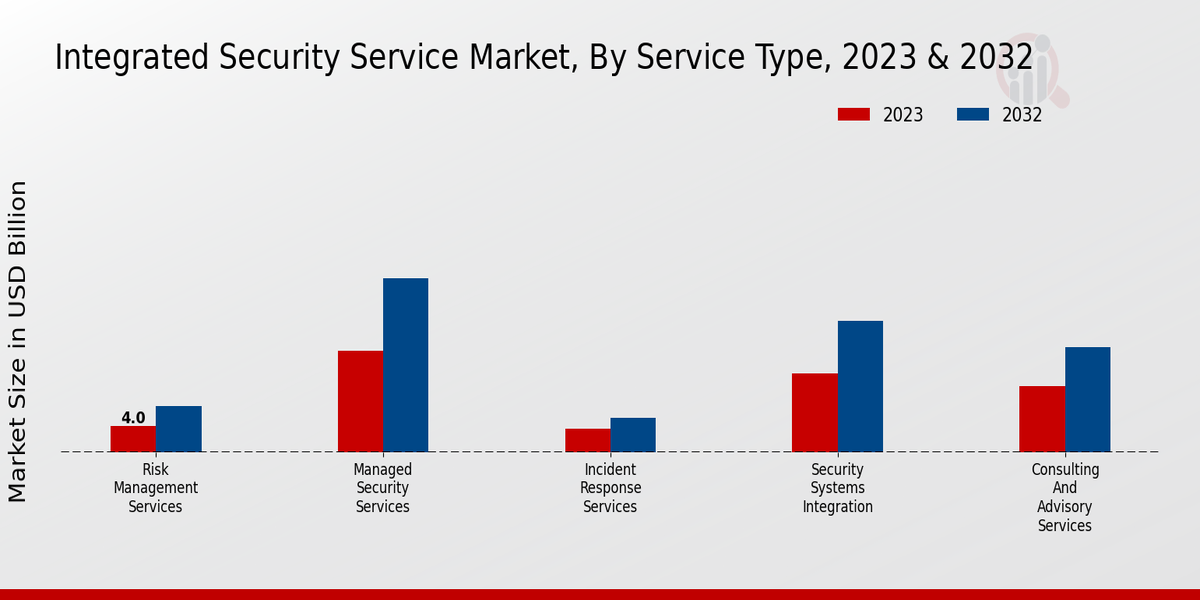 Integrated Security Service Market, By Service Type, 2023 & 2032

2023
2032

Market Size in USD Billion

4.0

Risk Management Services
Managed Security Services
Incident Response Services
Security Systems Integration
Consulting And Advisory Services