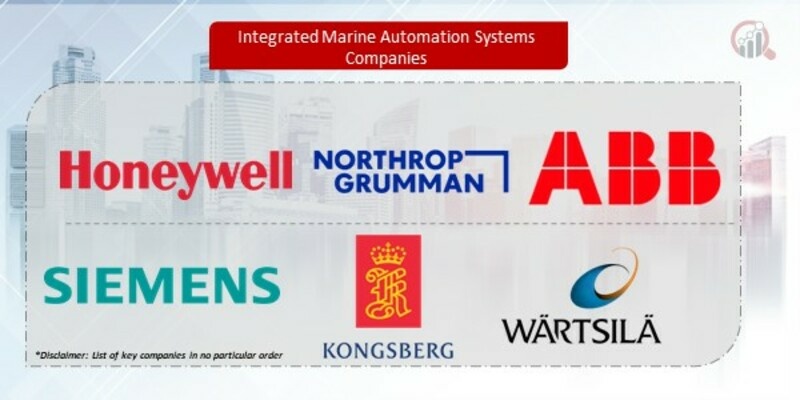 Integrated Marine Automation Systems Companies

Honeywell
NORTHROP GRUMMAN
ABB

SIEMENS
KONGSBERG
WÄRTSILÄ

*Disclaimer: List of key companies in no particular order