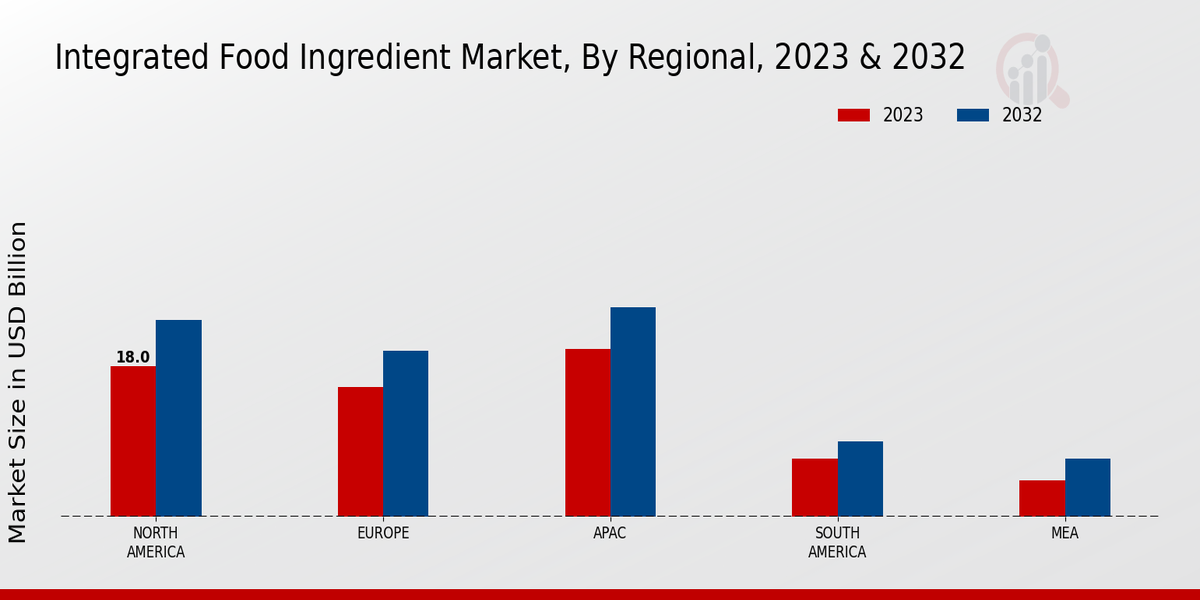 Integrated Food Ingredient Market, By Regional, 2023 & 2032

2023
2032

Market Size in USD Billion

18.0

NORTH AMERICA
EUROPE
APAC
SOUTH AMERICA
MEA