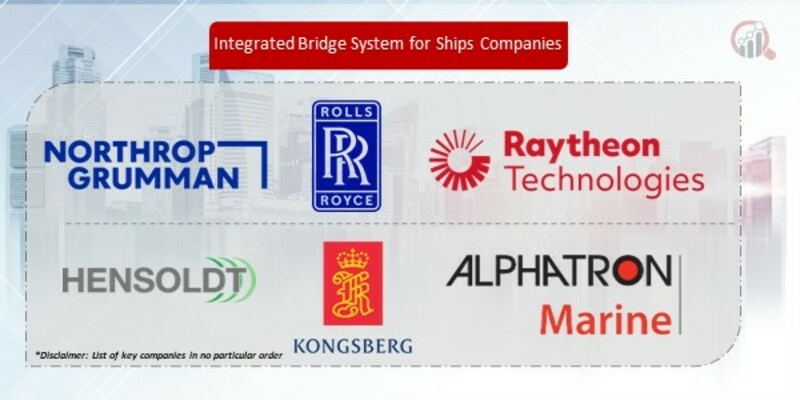 Integrated Bridge System for Ships Companies

NORTHROP GRUMMAN

ROLLS RR ROYCE

Raytheon Technologies

HENSOLDT

KONGSBERG

ALPHATRON Marine

*Disclaimer: List of key companies in no particular order