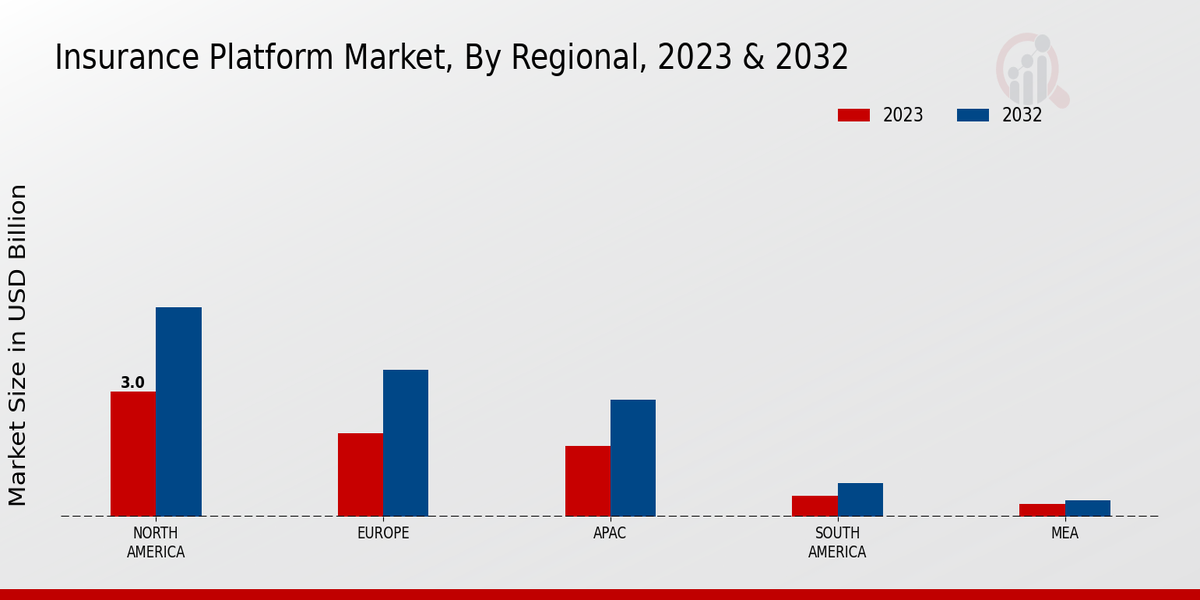 Insurance Platform Market, By Regional, 2023 & 2032

2023
2032

Market Size in USD Billion

3.0

NORTH AMERICA
EUROPE
APAC
SOUTH AMERICA
MEA