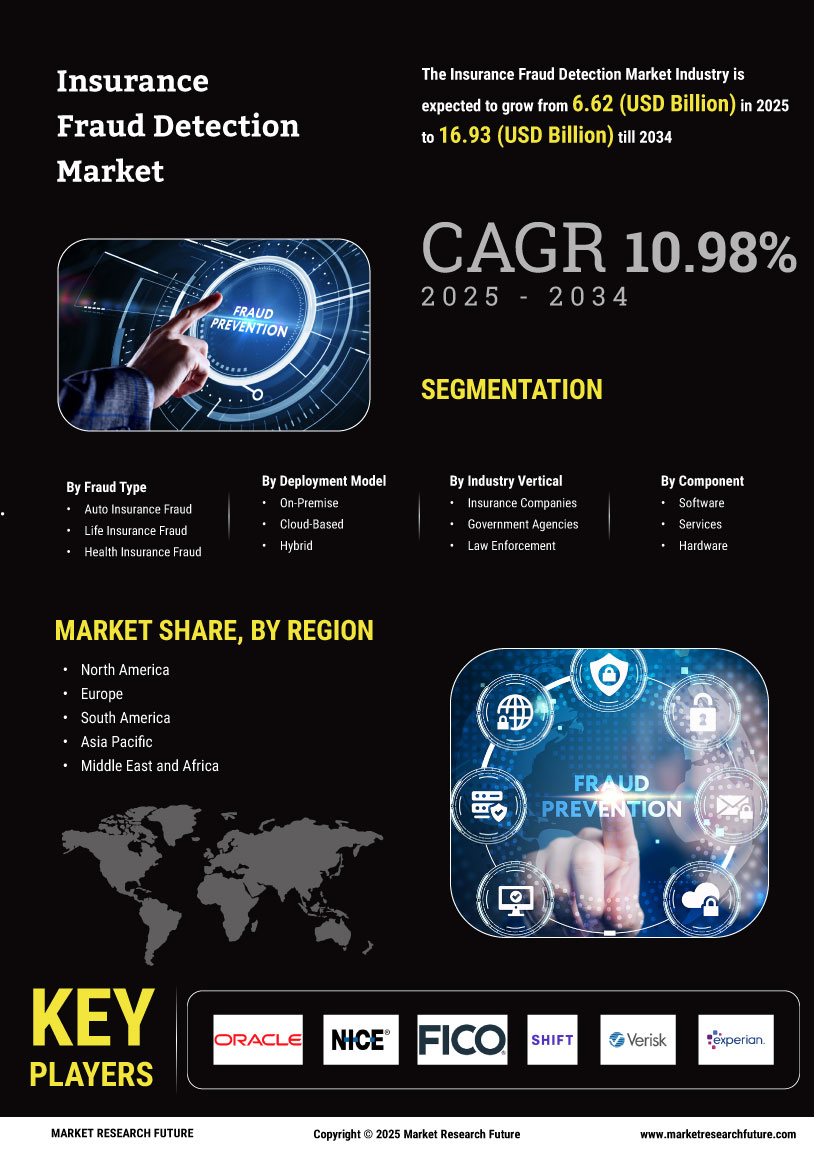 Insurance Fraud Detection Market

The Insurance Fraud Detection Market Industry is expected to grow from 6.62 (USD Billion) in 2025 to 16.93 (USD Billion) till 2034

FRAUD PREVENTION

CAGR 10.98%
2025 - 2034

SEGMENTATION

By Fraud Type
• Auto Insurance Fraud
• Life Insurance Fraud
• Health Insurance Fraud

By Deployment Model
• On-Premise
• Cloud-Based
• Hybrid

By Industry Vertical
• Insurance Companies
• Government Agencies
• Law Enforcement

By Component
• Software
• Services
• Hardware

MARKET SHARE, BY REGION
• North America
• Europe
• South America
• Asia Pacific
• Middle East and Africa

FRAUD PREVENTION

KEY PLAYERS

ORACLE NICE FICO SHIFT Verisk experian.

MARKET RESEARCH FUTURE Copyright © 2025 Market Research Future www.marketresearchfuture.com