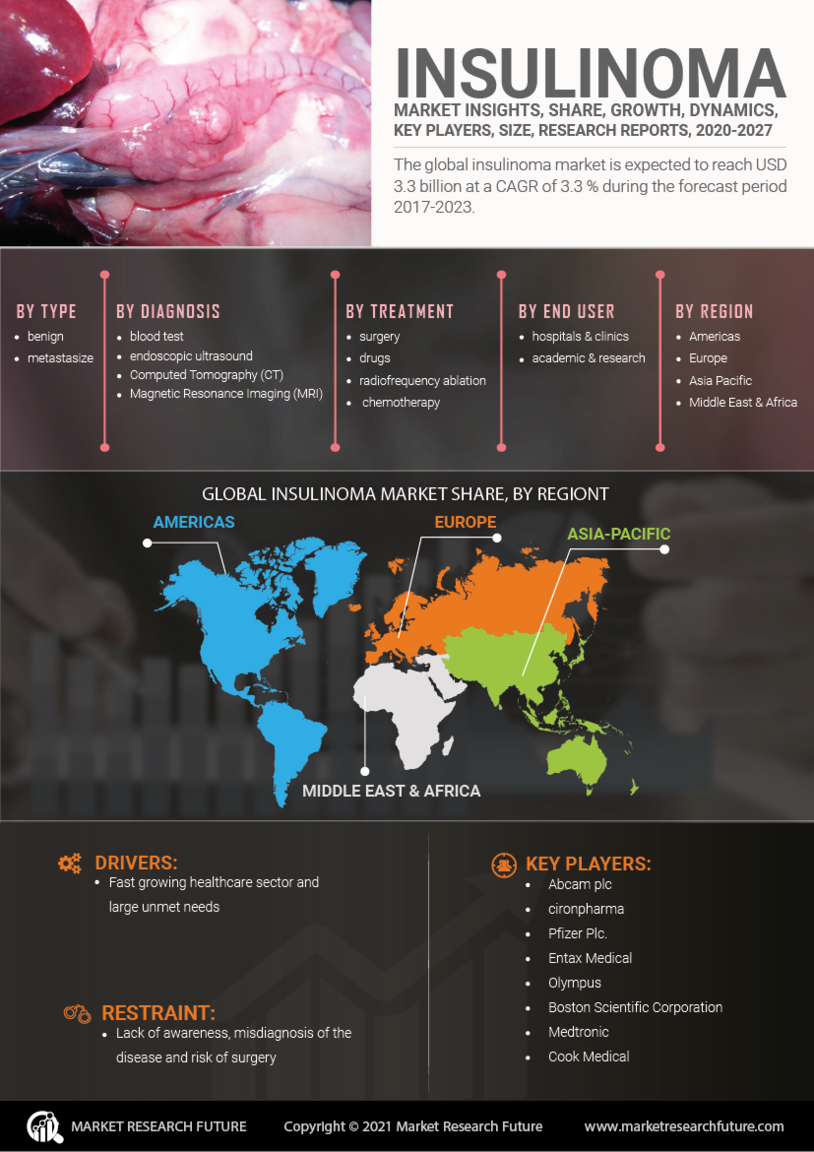 INSULINOMA

MARKET INSIGHTS, SHARE, GROWTH, DYNAMICS, KEY PLAYERS, SIZE, RESEARCH REPORTS, 2020-2027

The global insulinoma market is expected to reach USD 3.3 billion at a CAGR of 3.3 % during the forecast period 2017-2023.

BY TYPE
• benign
• metastasize

BY DIAGNOSIS
• blood test
• endoscopic ultrasound
• Computed Tomography (CT)
• Magnetic Resonance Imaging (MRI)

BY TREATMENT
• surgery
• drugs
• radiofrequency ablation
• chemotherapy

BY END USER
• hospitals & clinics
• academic & research

BY REGION
• Americas
• Europe
• Asia Pacific
• Middle East & Africa

GLOBAL INSULINOMA MARKET SHARE, BY REGIONT

AMERICAS
EUROPE
ASIA-PACIFIC
MIDDLE EAST & AFRICA

DRIVERS:
• Fast growing healthcare sector and large unmet needs

RESTRAINT:
• Lack of awareness, misdiagnosis of the disease and risk of surgery

KEY PLAYERS:
• Abcam plc
• cironpharma
• Pfizer Plc.
• Entax Medical
• Olympus
• Boston Scientific Corporation
• Medtronic
• Cook Medical

MARKET RESEARCH FUTURE
Copyright © 2021 Market Research Future
www.marketresearchfuture.com